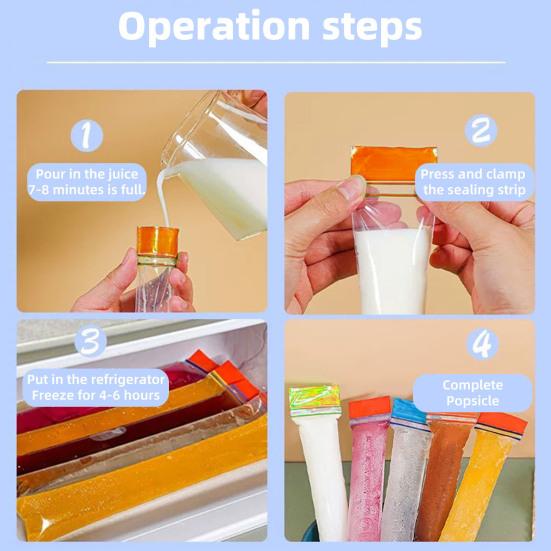 Operation steps

1

Pour in the juice 7-8 minutes is full.

2

Press and clamp the sealing strip

3

Put in the refrigerator Freeze for 4-6 hours

4

Complete Popsicle