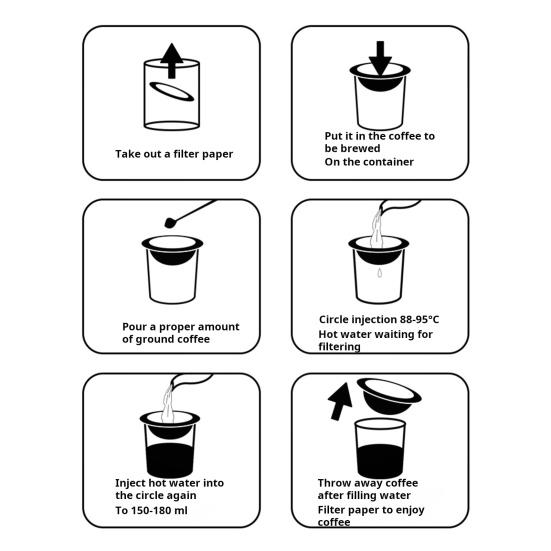 Take out a filter paper

Put it in the coffee to be brewed
On the container

Pour a proper amount of ground coffee

Circle injection 88-95°C
Hot water waiting for filtering

Inject hot water into the circle again
To 150-180 ml

Throw away coffee after filling water
Filter paper to enjoy coffee