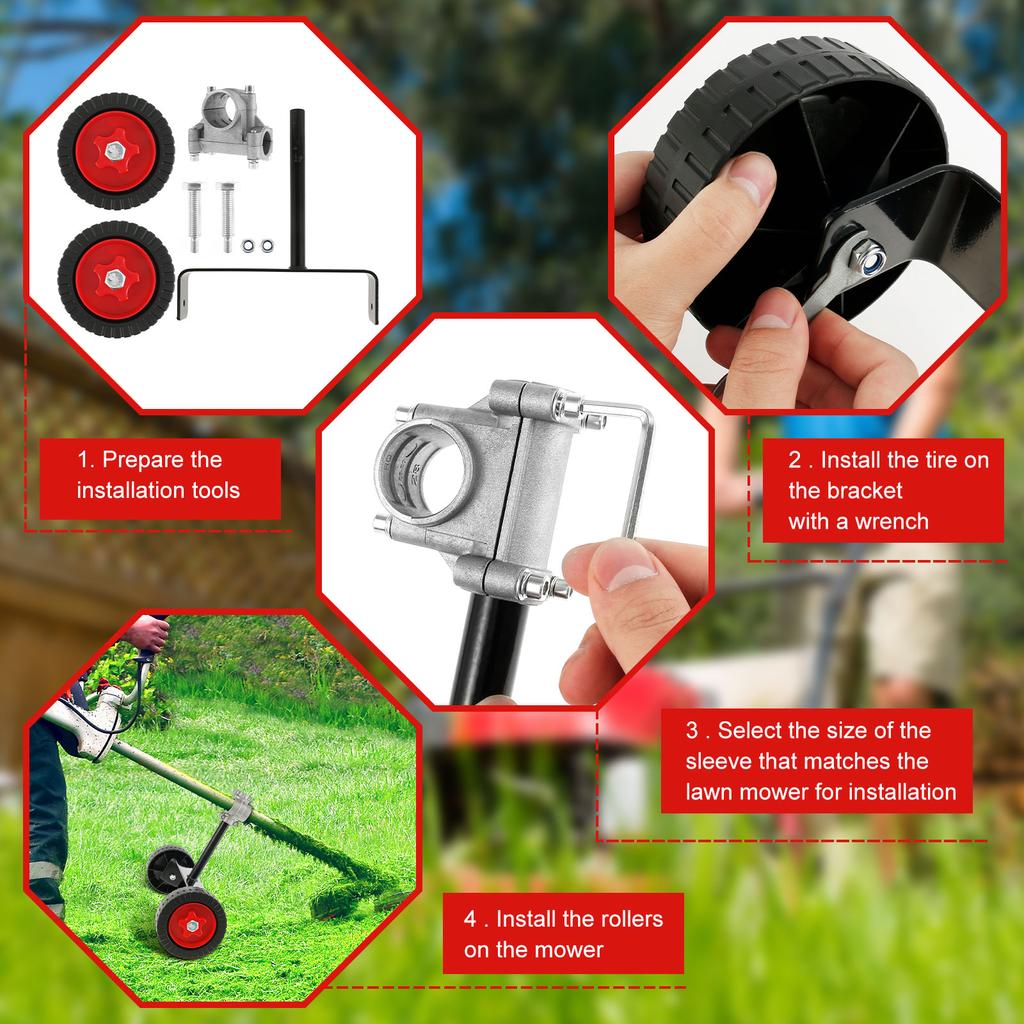 1. Prepare the installation tools

2 . Install the tire on the bracket with a wrench

3 . Select the size of the sleeve that matches the lawn mower for installation

4 . Install the rollers on the mower