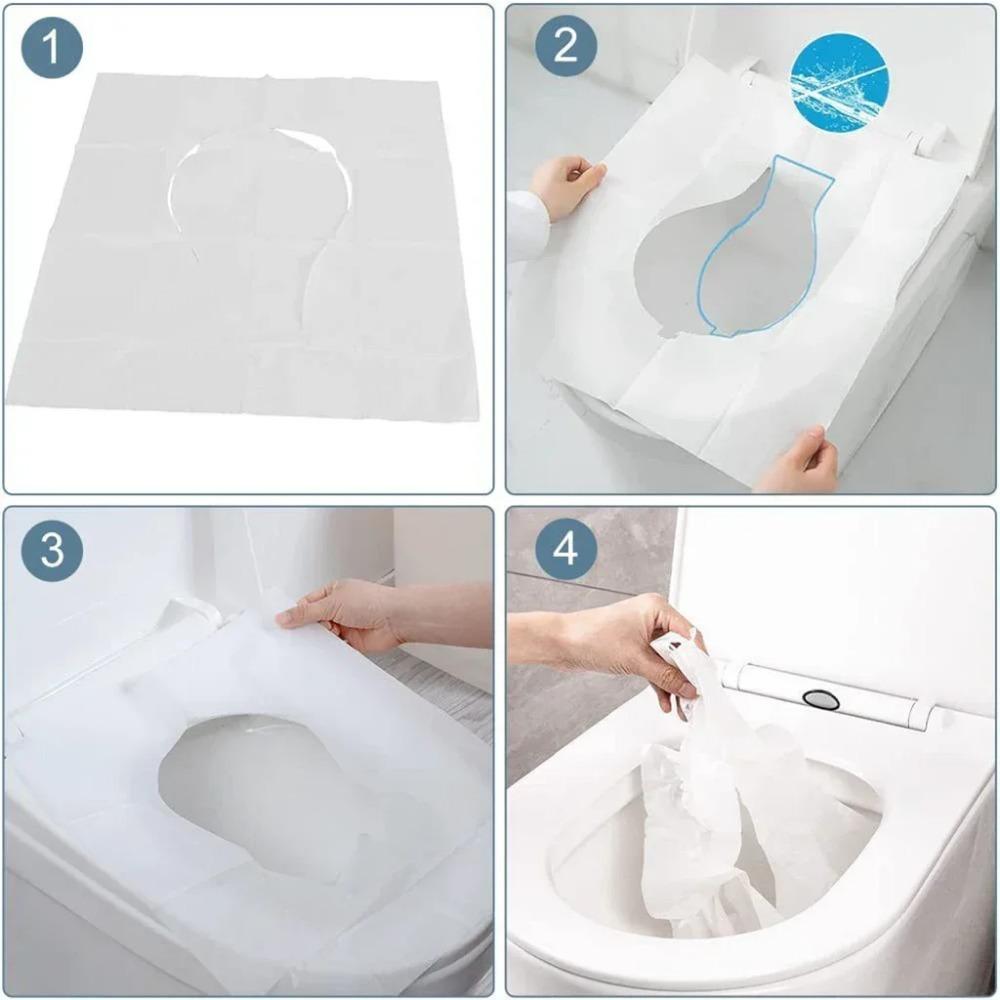 1

2

3

4