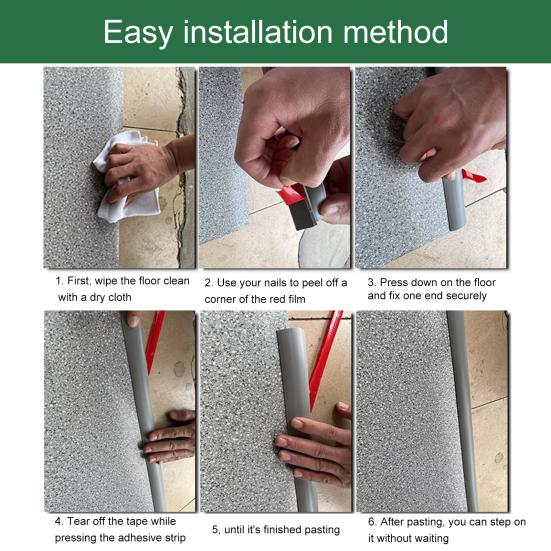 Easy installation method

1. First, wipe the floor clean with a dry cloth

2. Use your nails to peel off a corner of the red film

3. Press down on the floor and fix one end securely

4. Tear off the tape while pressing the adhesive strip

5, until it's finished pasting

6. After pasting, you can step on it without waiting