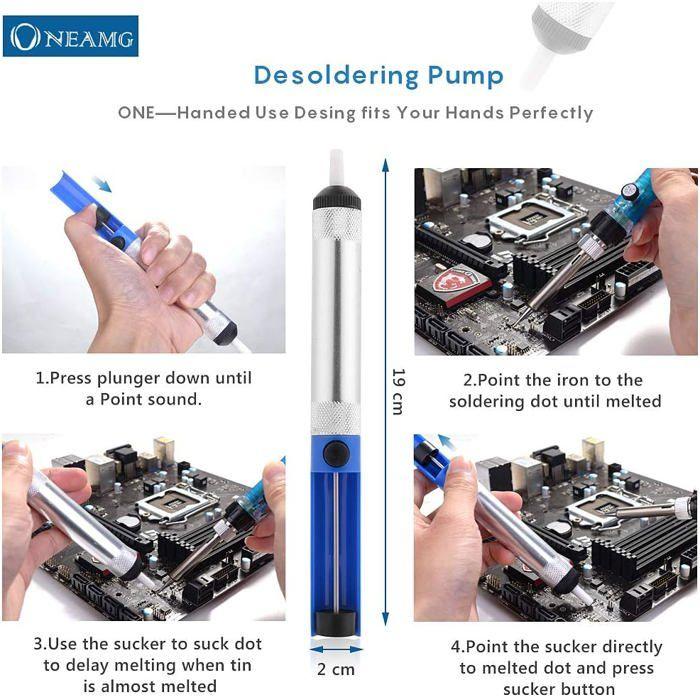 ONEAMG

Desoldering Pump

ONE—Handed Use Desing fits Your Hands Perfectly

1.Press plunger down until a Point sound.

19 cm

2.Point the iron to the soldering dot until melted

3.Use the sucker to suck dot to delay melting when tin is almost melted

2 cm

4.Point the sucker directly to melted dot and press sucker button