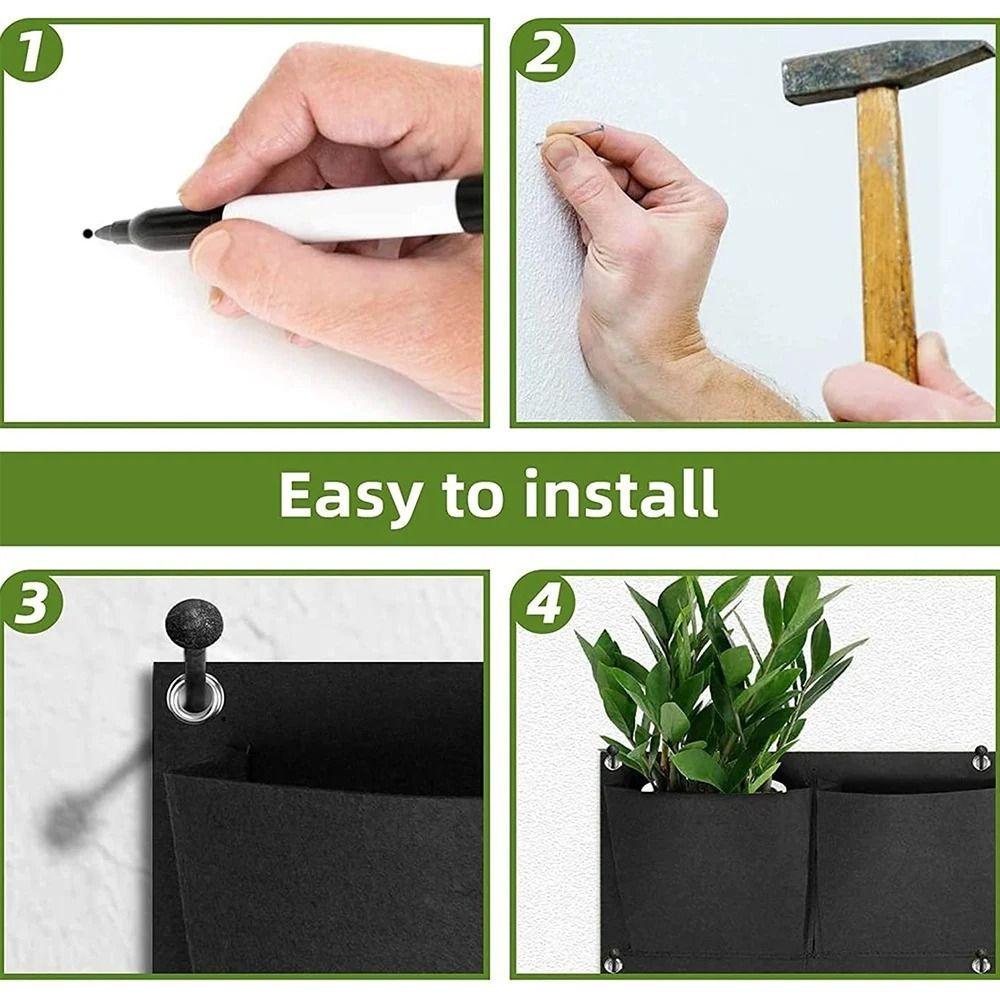 1

2

Easy to install

3

4