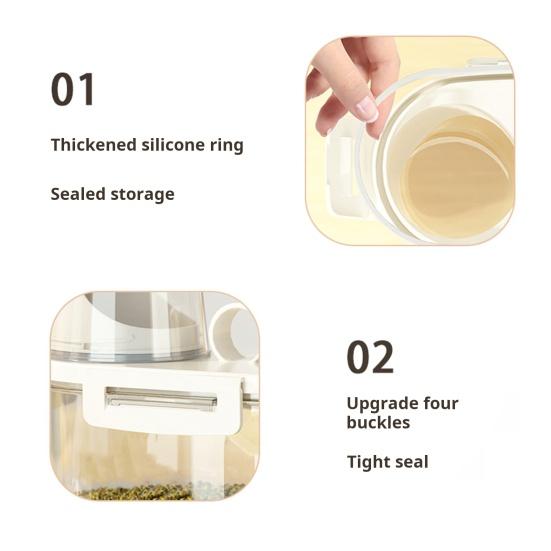 01

Thickened silicone ring

Sealed storage

02

Upgrade four buckles

Tight seal