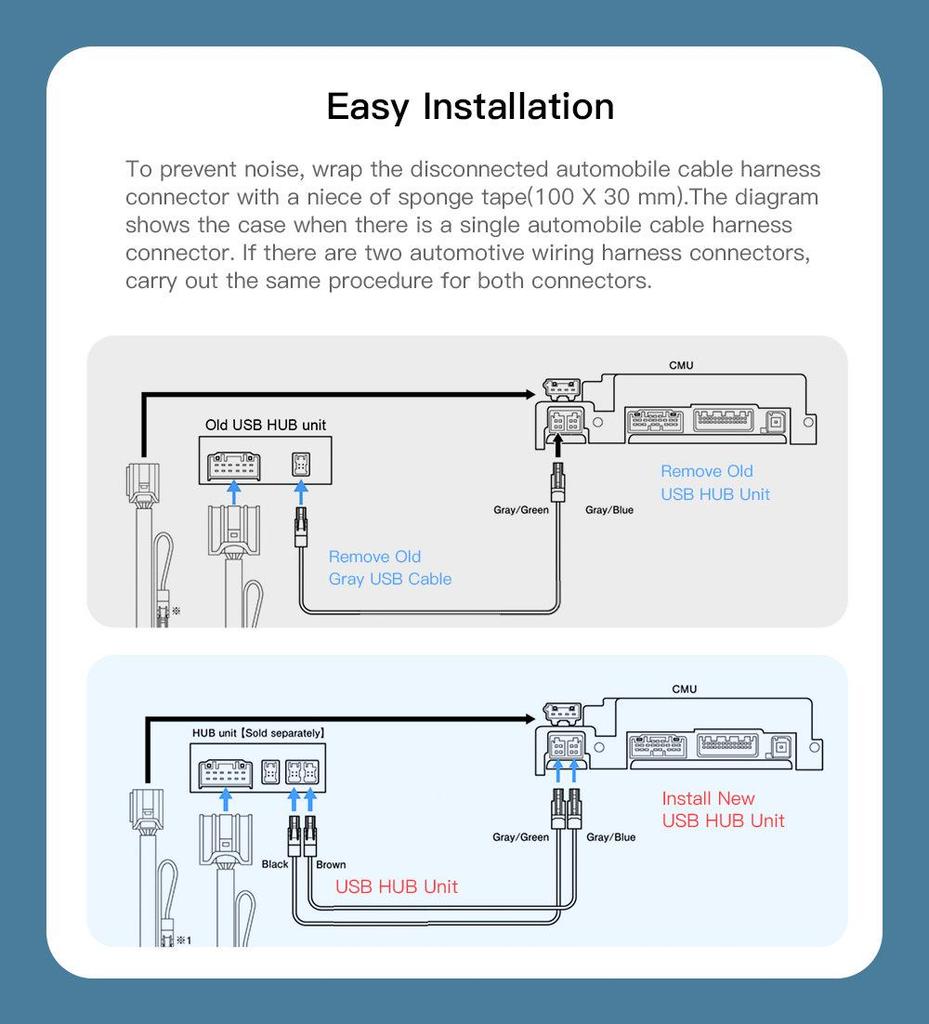 Easy Installation

To prevent noise, wrap the disconnected automobile cable harness connector with a niece of sponge tape(100 X 30 mm).The diagram shows the case when there is a single automobile cable harness connector. If there are two automotive wiring harness connectors, carry out the same procedure for both connectors.

CMU

Old USB HUB unit

Remove Old USB HUB Unit

Gray/Green

Gray/Blue

Remove Old Gray USB Cable

※

CMU

HUB unit【Sold separately】

Install New USB HUB Unit

Gray/Green

Gray/Blue

Black

Brown

USB HUB Unit

※1