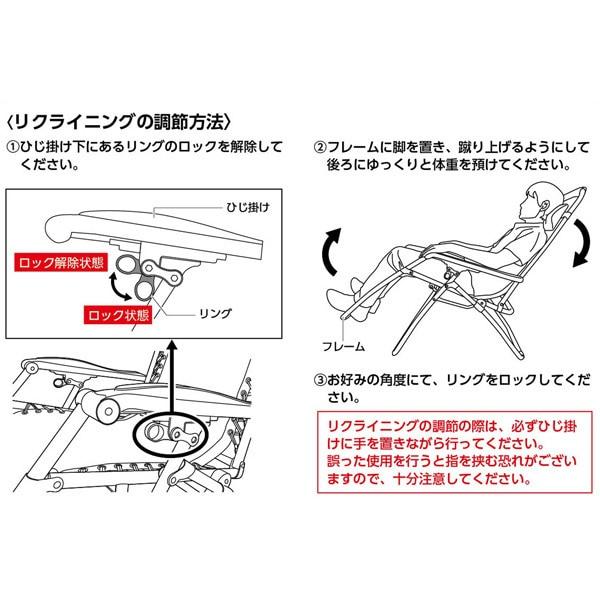 〈リクライニングの調節方法〉

①ひじ掛け下にあるリングのロックを解除してください。

ひじ掛け

ロック解除状態

ロック状態

リング

②フレームに脚を置き、蹴り上げるようにして後ろにゆっくりと体重を預けてください。

フレーム

③お好みの角度にて、リングをロックしてください。

リクライニングの調節の際は、必ずひじ掛けに手を置きながら行ってください。
誤った使用を行うと指を挟む恐れがございますので、十分注意してください。