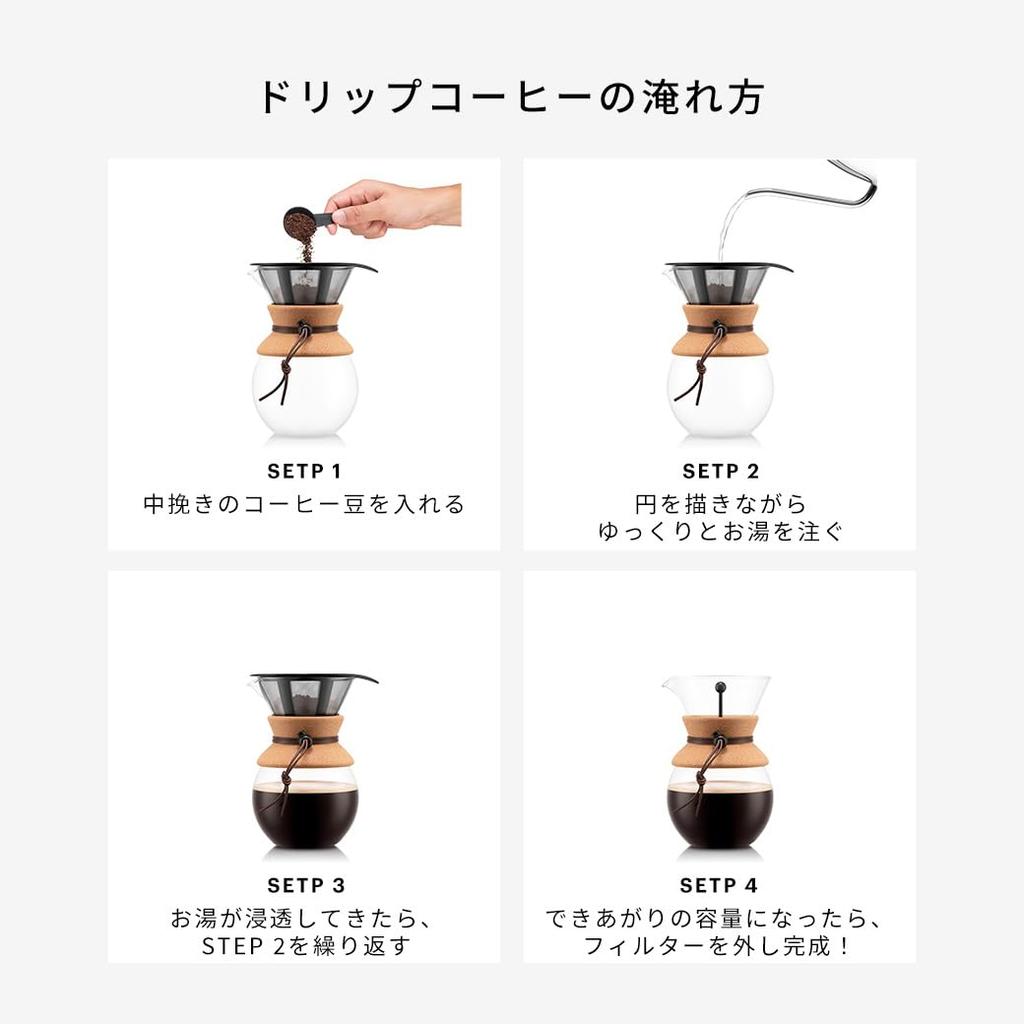 ドリップコーヒーの淹れ方

SETP 1
中挽きのコーヒー豆を入れる

SETP 2
円を描きながら
ゆっくりとお湯を注ぐ

SETP 3
お湯が浸透してきたら、
STEP 2を繰り返す

SETP 4
できあがりの容量になったら、
フィルターを外し完成！