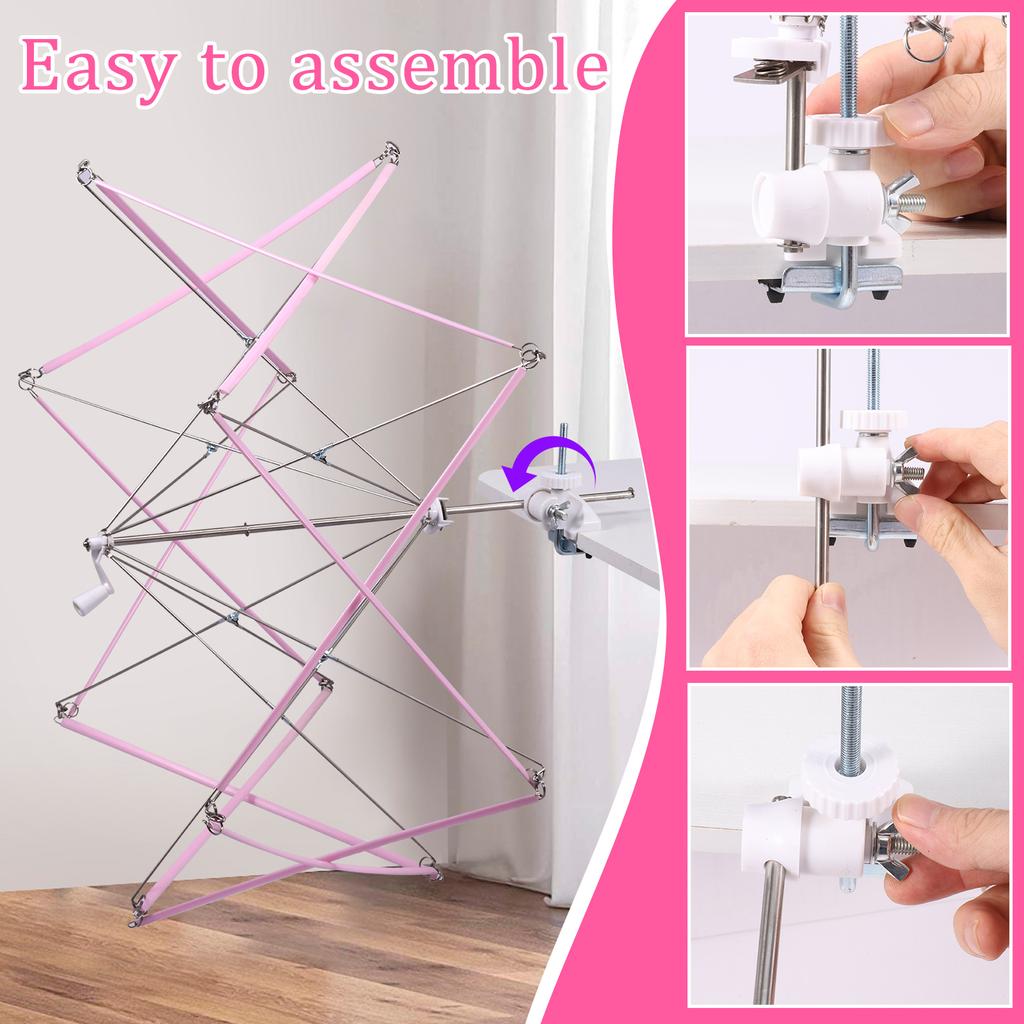 Easy to assemble