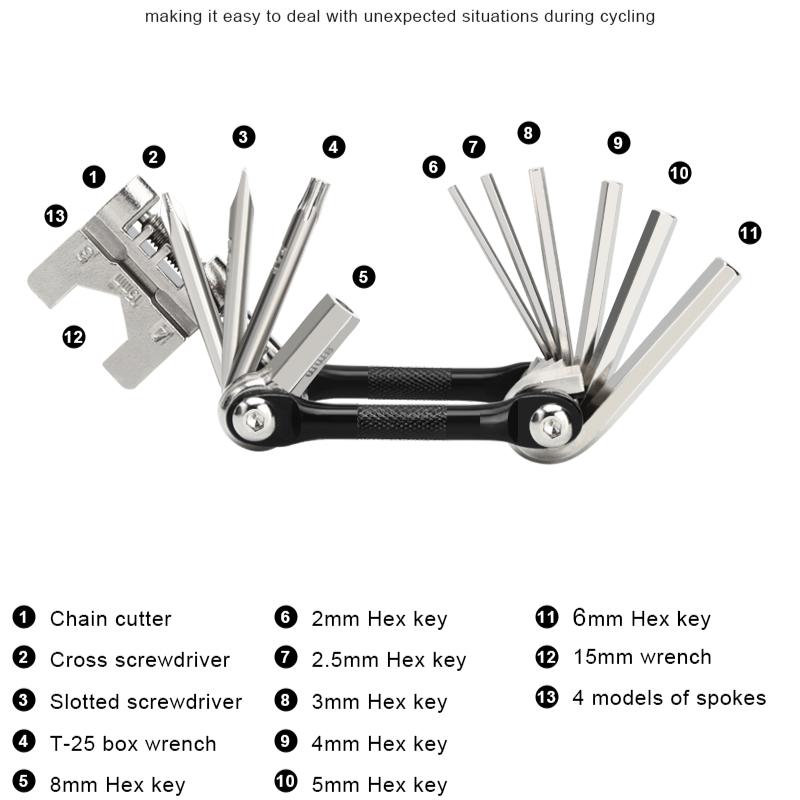 making it easy to deal with unexpected situations during cycling

1 2 3 4 5 6 7 8 9 10 11 12 13

15mm

1 Chain cutter
2 Cross screwdriver
3 Slotted screwdriver
4 T-25 box wrench
5 8mm Hex key

6 2mm Hex key
7 2.5mm Hex key
8 3mm Hex key
9 4mm Hex key
10 5mm Hex key

11 6mm Hex key
12 15mm wrench
13 4 models of spokes