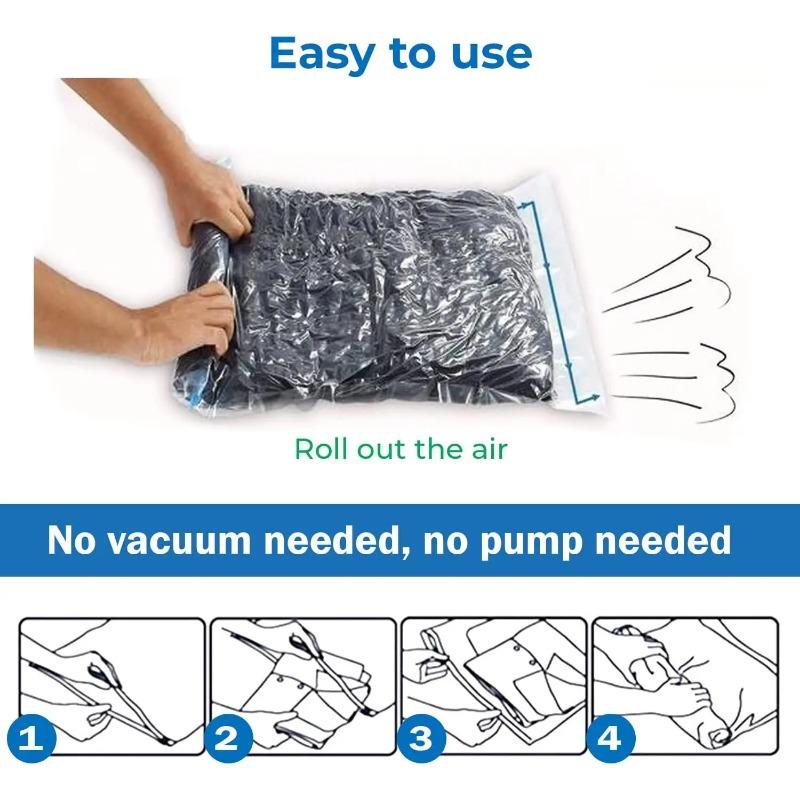 Easy to use

Roll out the air

No vacuum needed, no pump needed

1

2

3

4