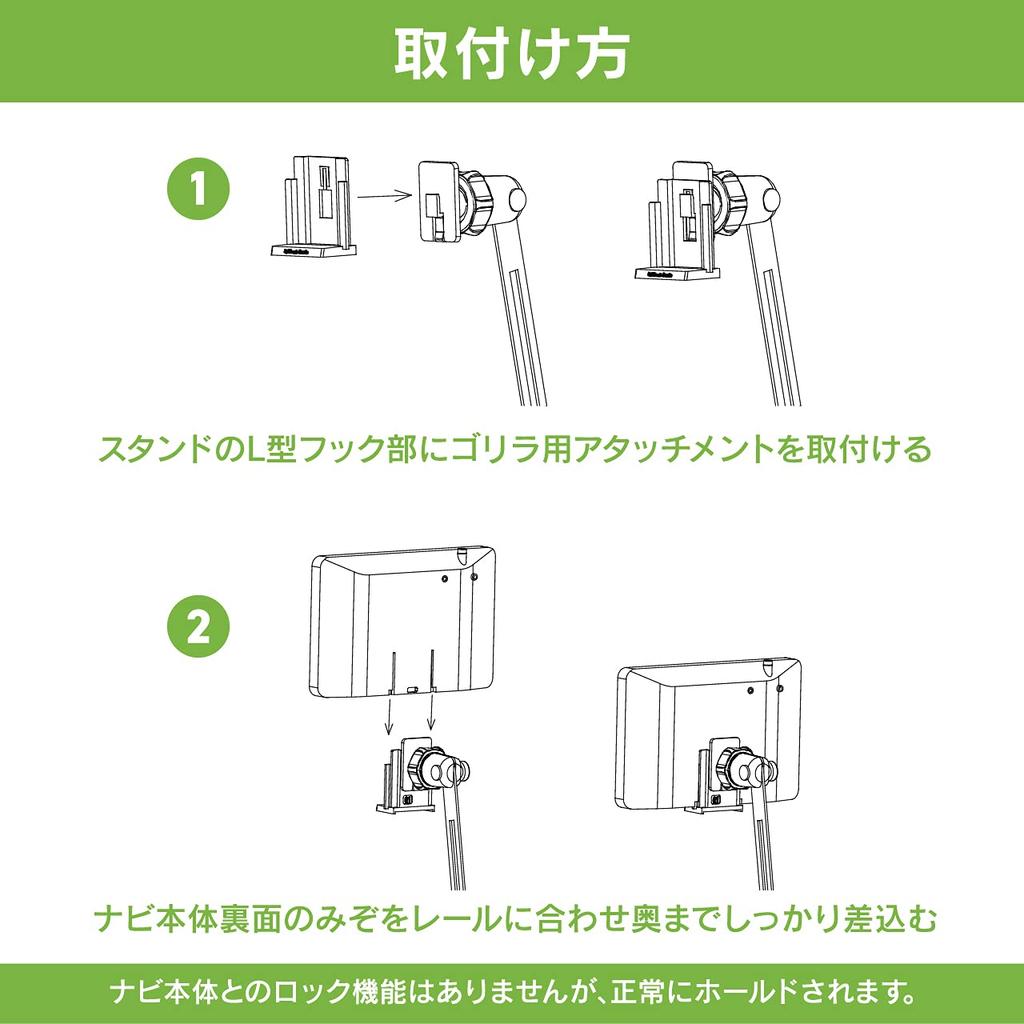 取付け方

1

スタンドのL型フック部にゴリラ用アタッチメントを取付ける

2

ナビ本体裏面のみぞをレールに合わせ奥までしっかり差込む

ナビ本体とのロック機能はありませんが、正常にホールドされます。