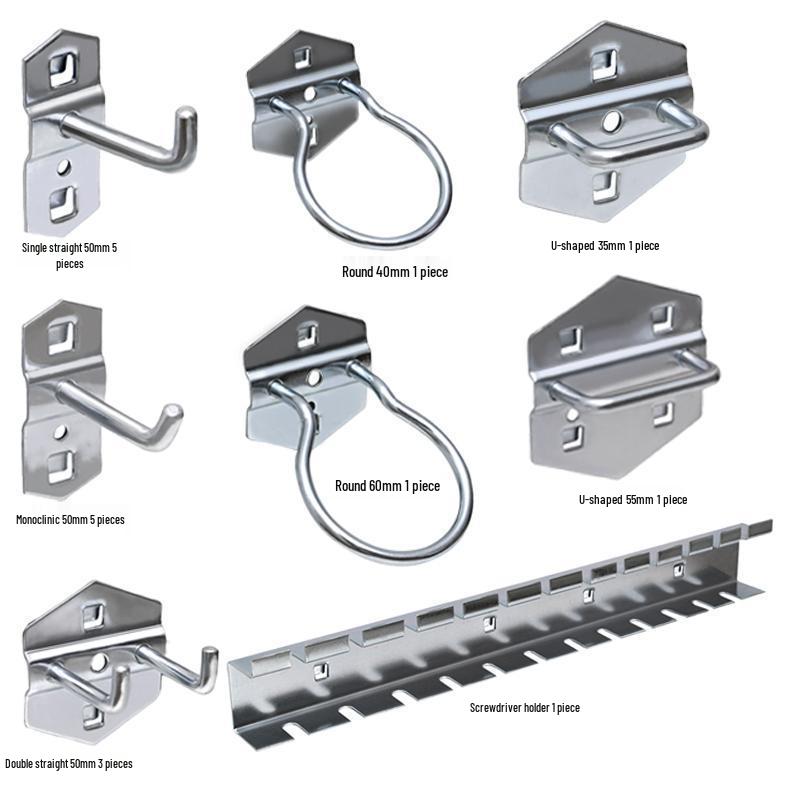 Single straight 50mm 5 pieces

Round 40mm 1 piece

U-shaped 35mm 1 piece

Monoclinic 50mm 5 pieces

Round 60mm 1 piece

U-shaped 55mm 1 piece

Double straight 50mm 3 pieces

Screwdriver holder 1 piece