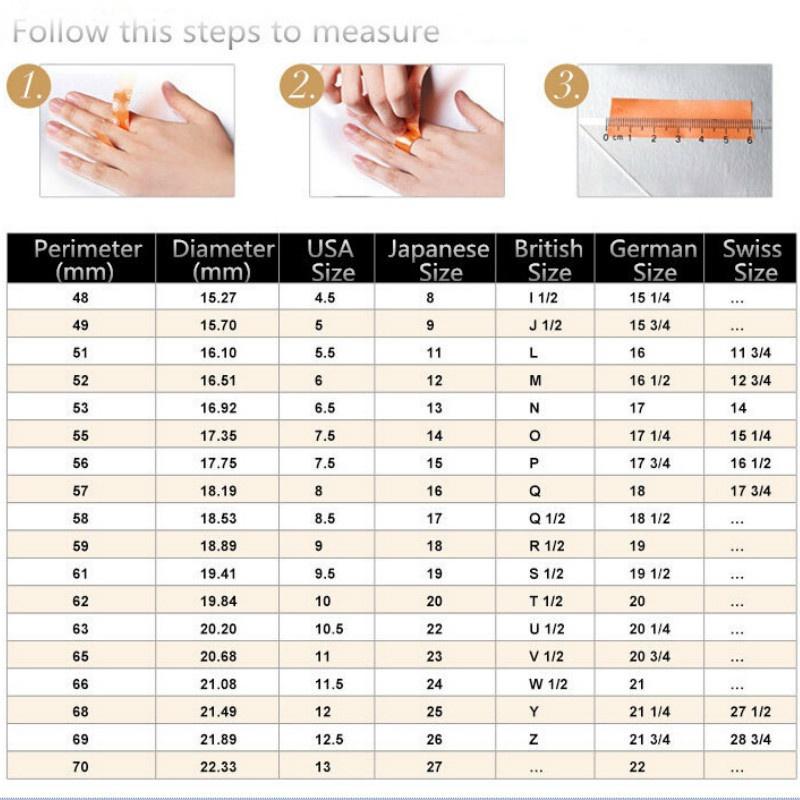 Follow this steps to measure

1.

2.

3.

0 cm 1 2 3 4 5 6

| Perimeter (mm) | Diameter (mm) | USA Size | Japanese Size | British Size | German Size | Swiss Size |
|---|---|---|---|---|---|---|
| 48 | 15.27 | 4.5 | 8 | I 1/2 | 15 1/4 | ... |
| 49 | 15.70 | 5 | 9 | J 1/2 | 15 3/4 | ... |
| 51 | 16.10 | 5.5 | 11 | L | 16 | 11 3/4 |
| 52 | 16.51 | 6 | 12 | M | 16 1/2 | 12 3/4 |
| 53 | 16.92 | 6.5 | 13 | N | 17 | 14 |
| 55 | 17.35 | 7.5 | 14 | O | 17 1/4 | 15 1/4 |
| 56 | 17.75 | 7.5 | 15 | P | 17 3/4 | 16 1/2 |
| 57 | 18.19 | 8 | 16 | Q | 18 | 17 3/4 |
| 58 | 18.53 | 8.5 | 17 | Q 1/2 | 18 1/2 | ... |
| 59 | 18.89 | 9 | 18 | R 1/2 | 19 | ... |
| 61 | 19.41 | 9.5 | 19 | S 1/2 | 19 1/2 | ... |
| 62 | 19.84 | 10 | 20 | T 1/2 | 20 | ... |
| 63 | 20.20 | 10.5 | 22 | U 1/2 | 20 1/4 | ... |
| 65 | 20.68 | 11 | 23 | V 1/2 | 20 3/4 | ... |
| 66 | 21.08 | 11.5 | 24 | W 1/2 | 21 | ... |
| 68 | 21.49 | 12 | 25 | Y | 21 1/4 | 27 1/2 |
| 69 | 21.89 | 12.5 | 26 | Z | 21 3/4 | 28 3/4 |
| 70 | 22.33 | 13 | 27 | ... | 22 | ... |