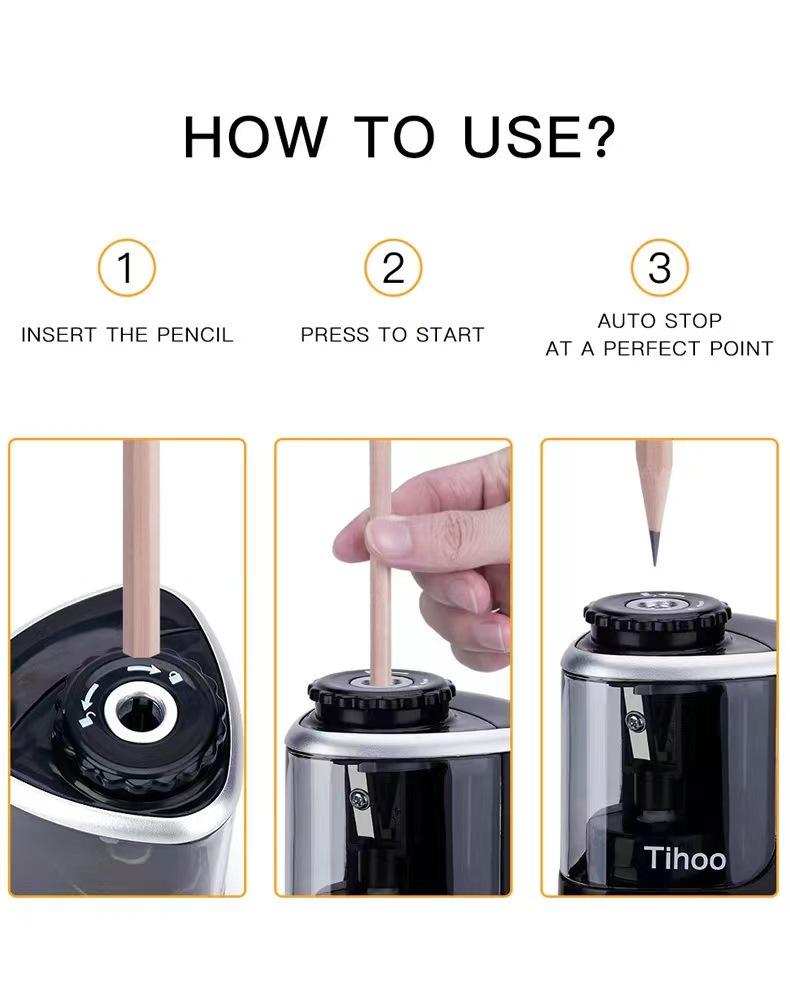 HOW TO USE?

1

INSERT THE PENCIL

2

PRESS TO START

3

AUTO STOP AT A PERFECT POINT

Tihoo