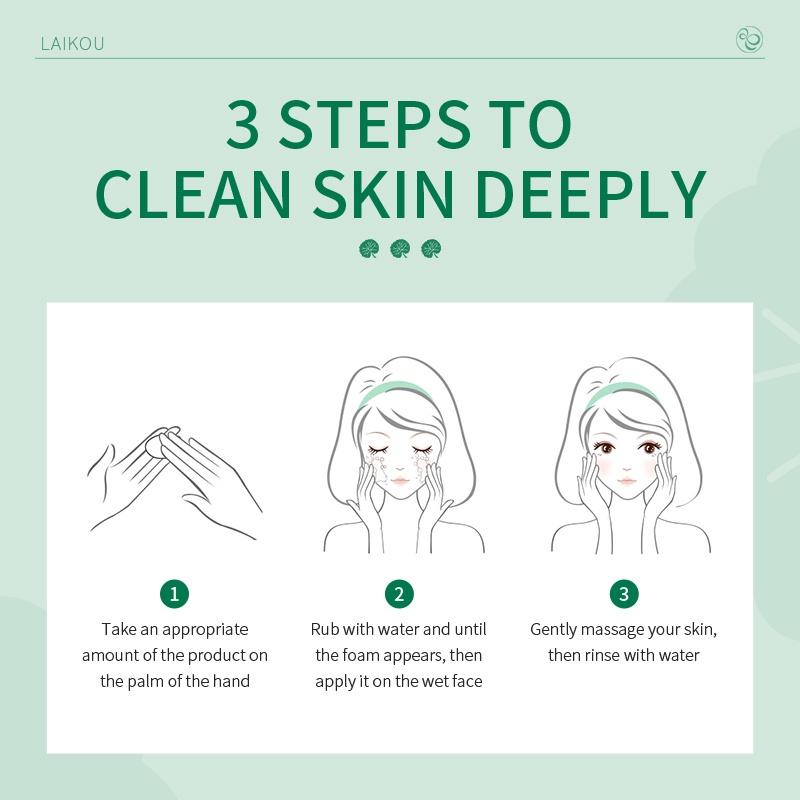 LAIKOU

3 STEPS TO CLEAN SKIN DEEPLY

1
Take an appropriate amount of the product on the palm of the hand

2
Rub with water and until the foam appears, then apply it on the wet face

3
Gently massage your skin, then rinse with water