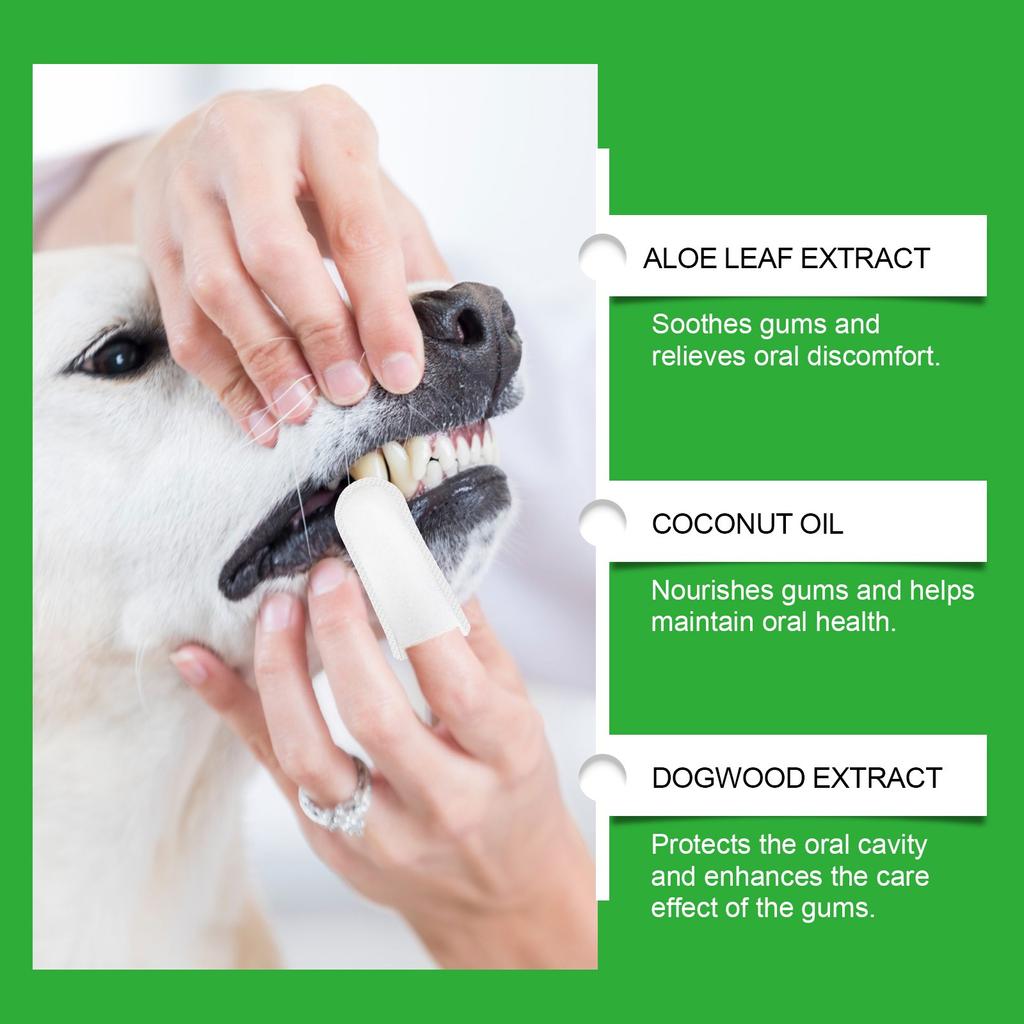 ALOE LEAF EXTRACT

Soothes gums and relieves oral discomfort.

COCONUT OIL

Nourishes gums and helps maintain oral health.

DOGWOOD EXTRACT

Protects the oral cavity and enhances the care effect of the gums.