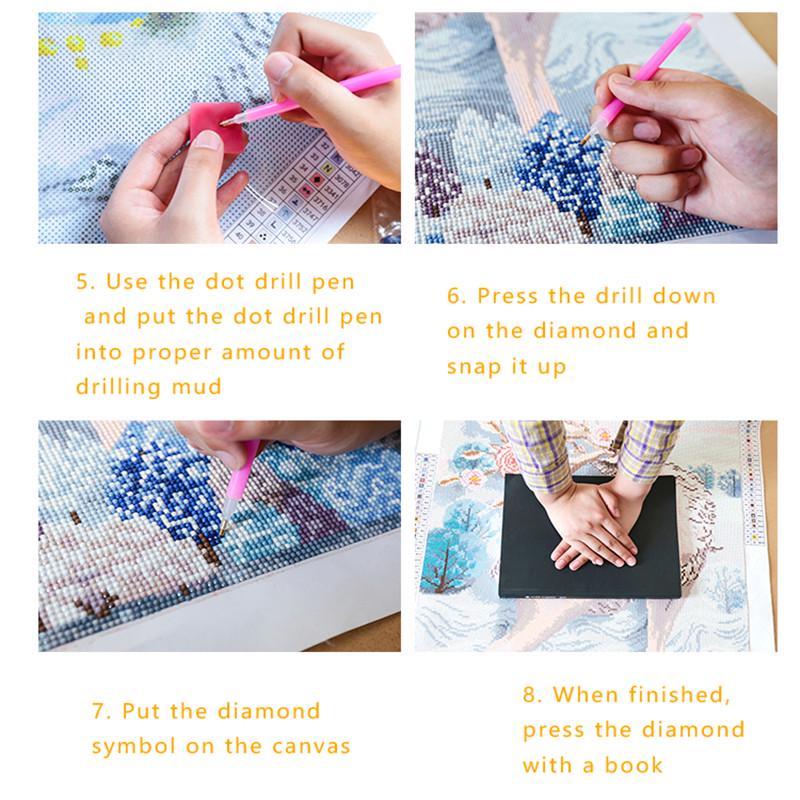 5. Use the dot drill pen and put the dot drill pen into proper amount of drilling mud

6. Press the drill down on the diamond and snap it up

7. Put the diamond symbol on the canvas

8. When finished, press the diamond with a book