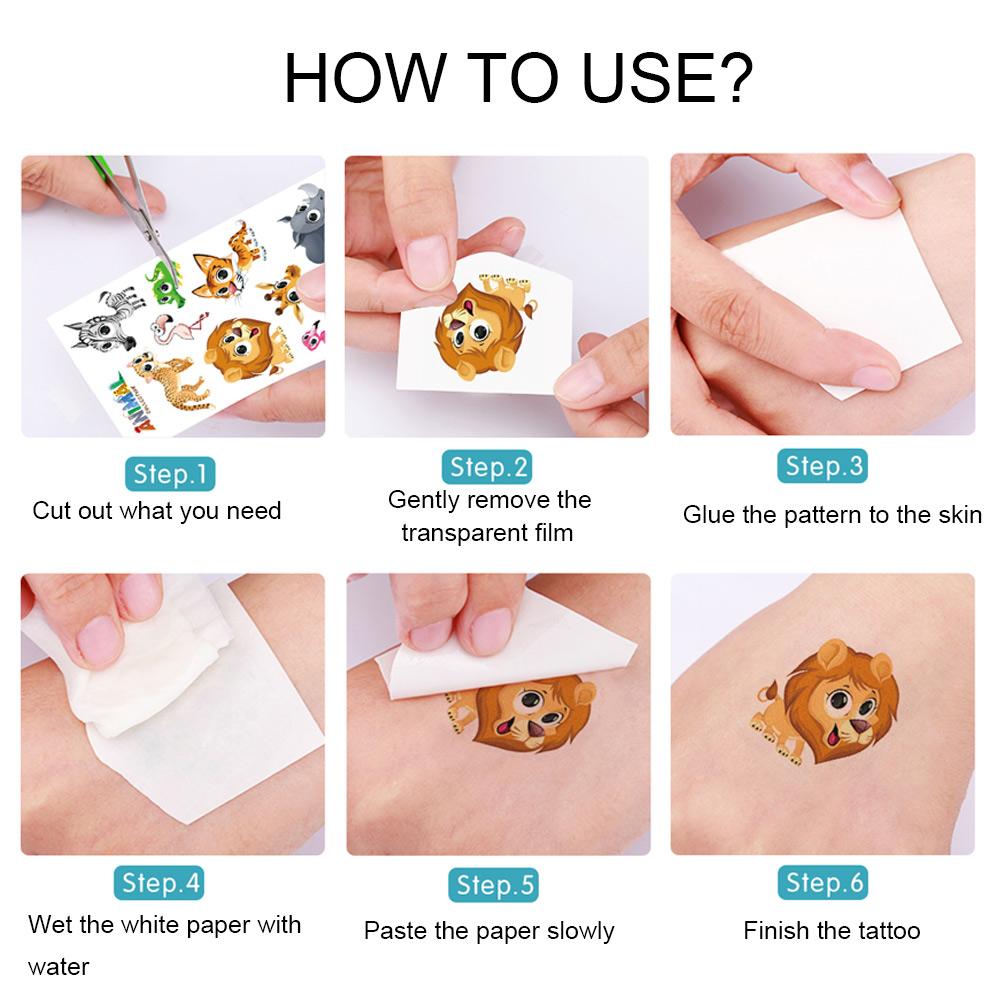 HOW TO USE?

ANIMAL

Step.1
Cut out what you need

Step.2
Gently remove the transparent film

Step.3
Glue the pattern to the skin

Step.4
Wet the white paper with water

Step.5
Paste the paper slowly

Step.6
Finish the tattoo