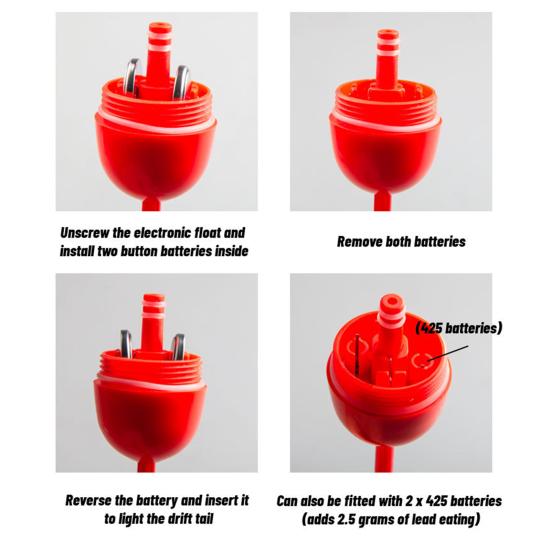 Unscrew the electronic float and install two button batteries inside

Remove both batteries

(425 batteries)

Reverse the battery and insert it to light the drift tail

Can also be fitted with 2 x 425 batteries (adds 2.5 grams of lead eating)