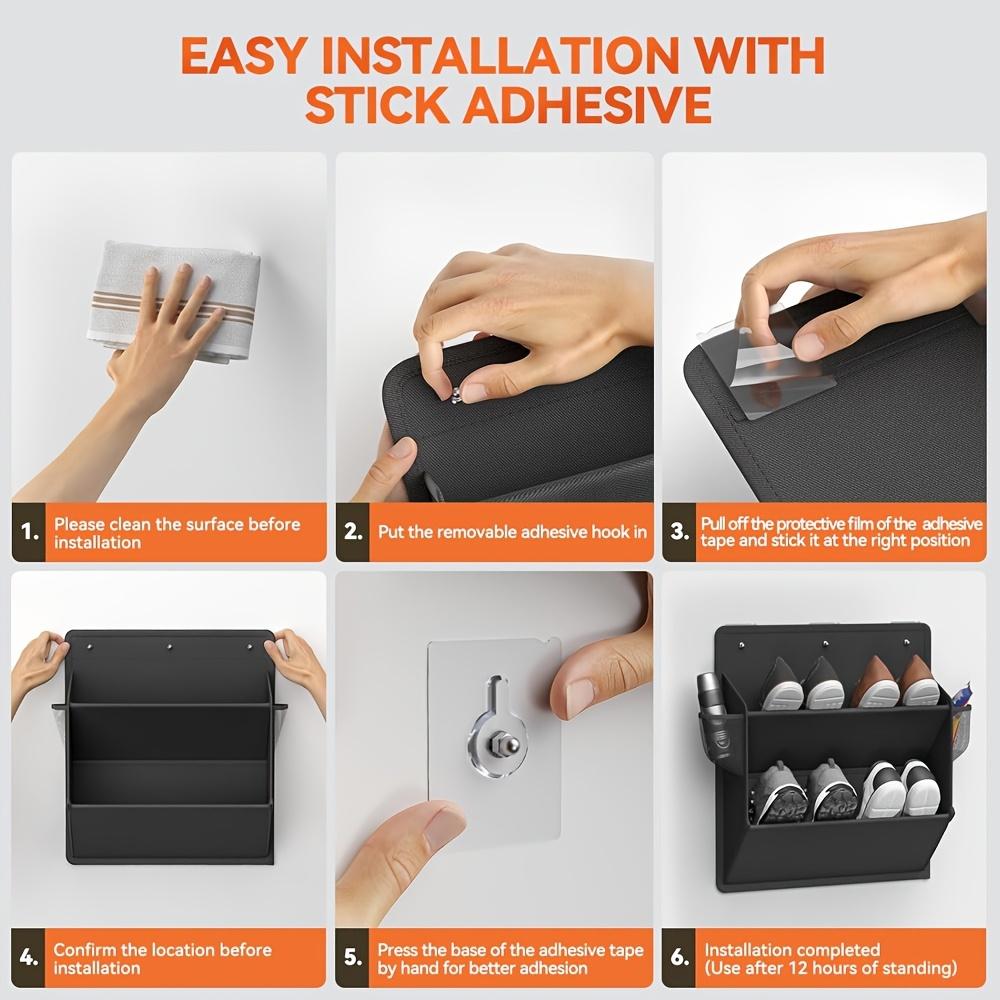 EASY INSTALLATION WITH STICK ADHESIVE

1. Please clean the surface before installation

2. Put the removable adhesive hook in

3. Pull off the protective film of the adhesive tape and stick it at the right position

4. Confirm the location before installation

5. Press the base of the adhesive tape by hand for better adhesion

6. Installation completed (Use after 12 hours of standing)