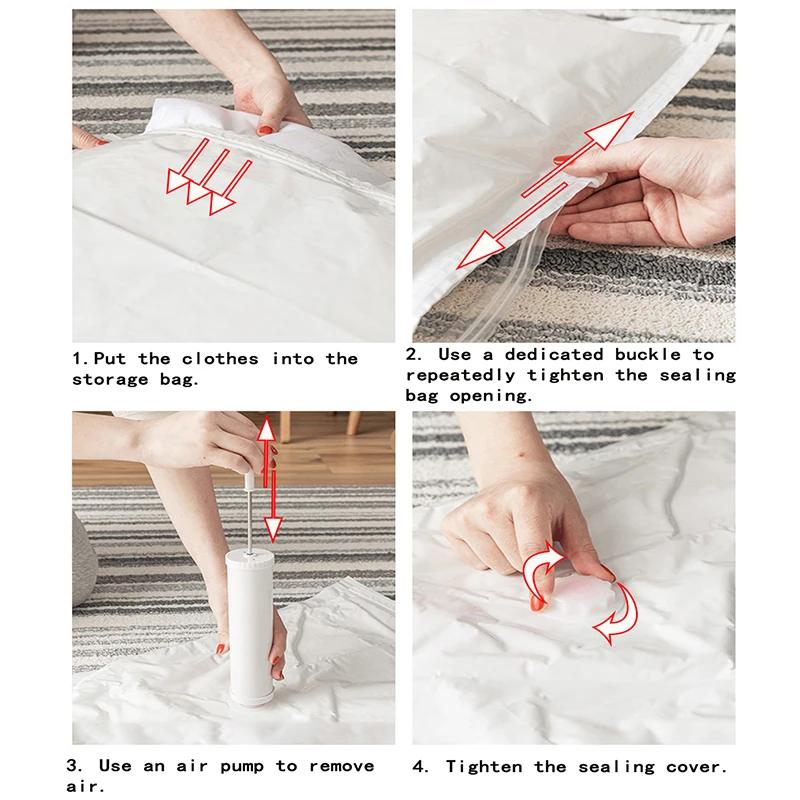 1.Put the clothes into the storage bag.

2. Use a dedicated buckle to repeatedly tighten the sealing bag opening.

3. Use an air pump to remove air.

4. Tighten the sealing cover.