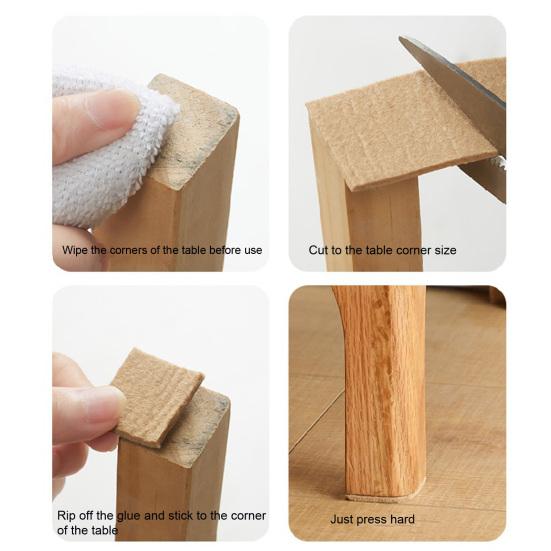 Wipe the corners of the table before use

Cut to the table corner size

Rip off the glue and stick to the corner of the table

Just press hard