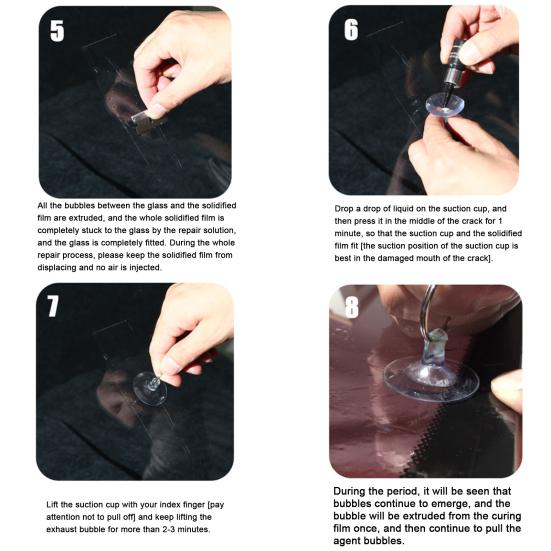 5

All the bubbles between the glass and the solidified film are extruded, and the whole solidified film is completely stuck to the glass by the repair solution, and the glass is completely fitted. During the whole repair process, please keep the solidified film from displacing and no air is injected.

6

Drop a drop of liquid on the suction cup, and then press it in the middle of the crack for 1 minute, so that the suction cup and the solidified film fit [the suction position of the suction cup is best in the damaged mouth of the crack].

7

Lift the suction cup with your index finger [pay attention not to pull off] and keep lifting the exhaust bubble for more than 2-3 minutes.

8

During the period, it will be seen that bubbles continue to emerge, and the bubble will be extruded from the curing film once, and then continue to pull the agent bubbles.