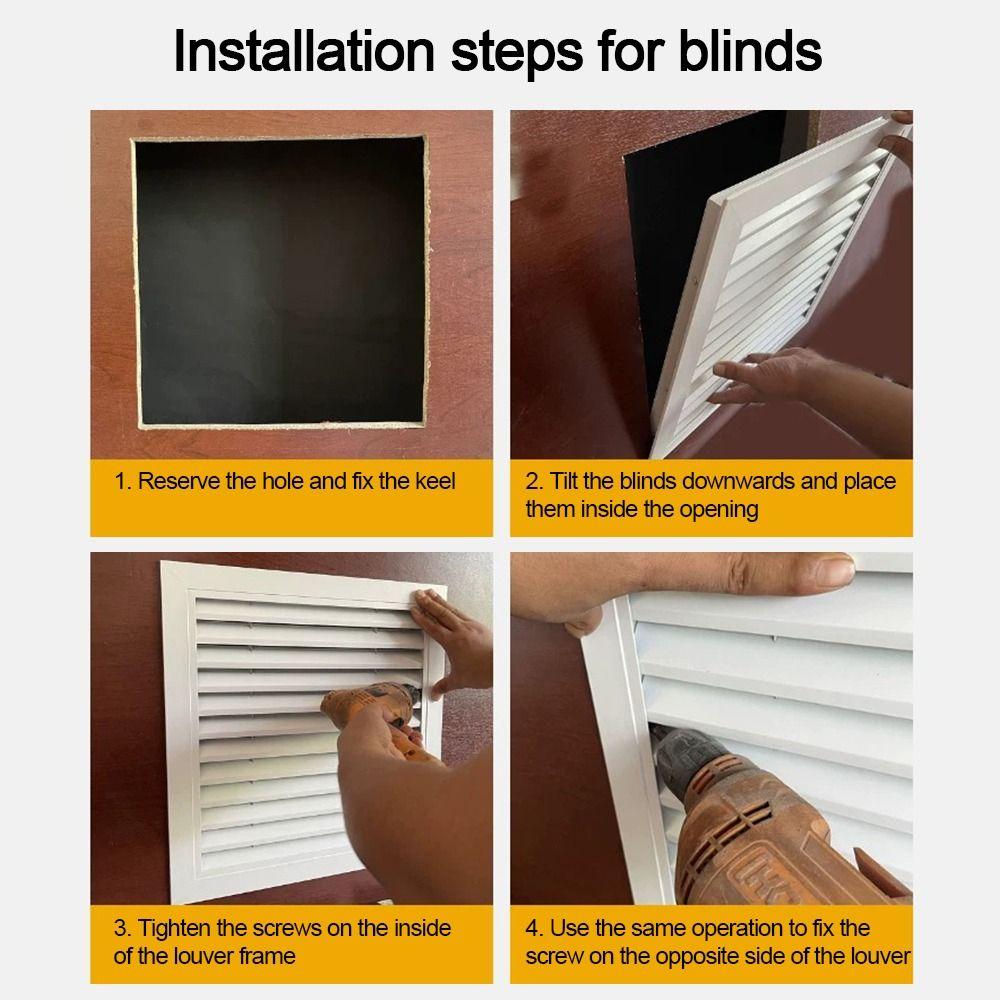 Installation steps for blinds

1. Reserve the hole and fix the keel

2. Tilt the blinds downwards and place them inside the opening

3. Tighten the screws on the inside of the louver frame

4. Use the same operation to fix the screw on the opposite side of the louver