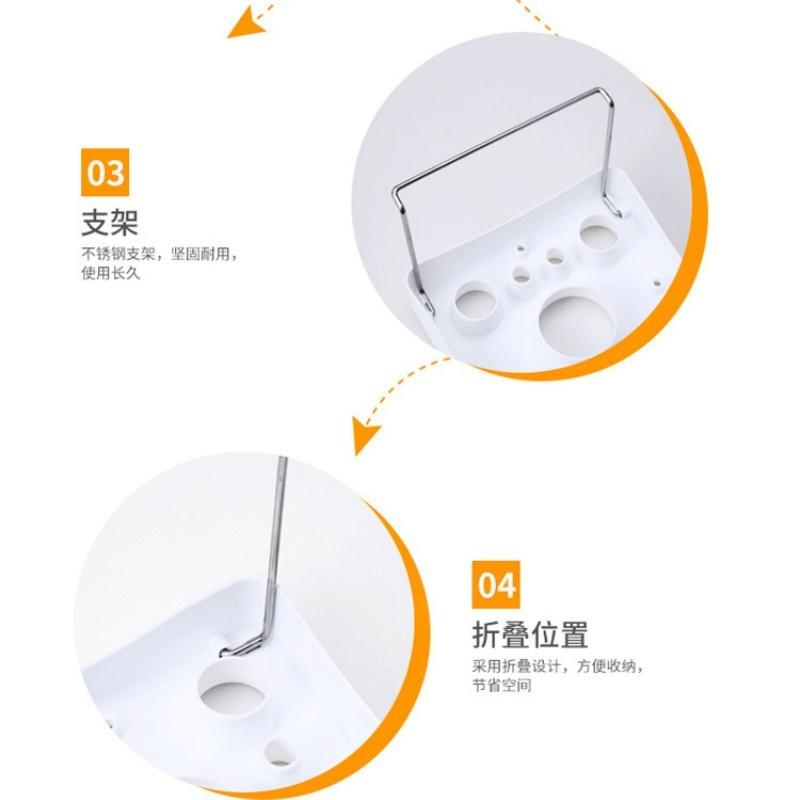 03

支架

不锈钢支架，坚固耐用，使用长久

04

折叠位置

采用折叠设计，方便收纳，节省空间