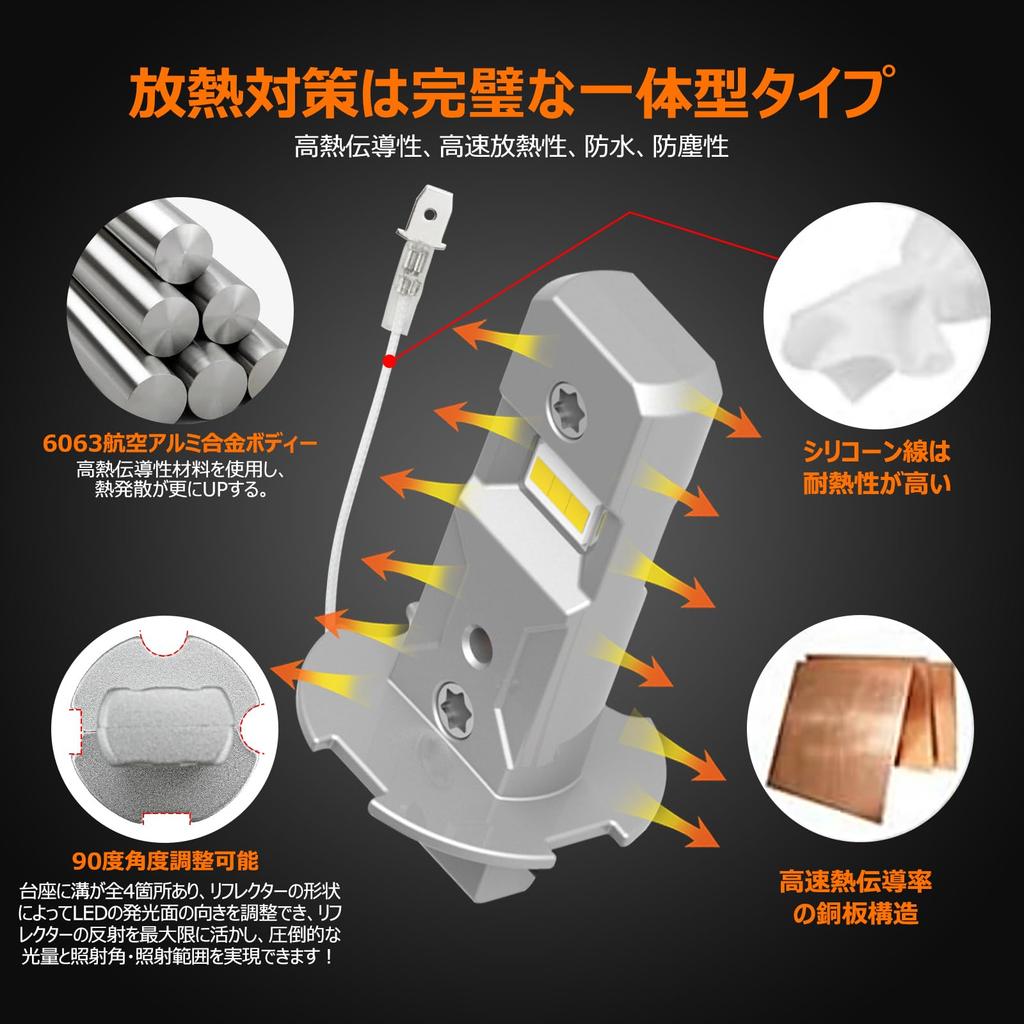 放熱対策は完璧な一体型タイプ

高熱伝導性、高速放熱性、防水、防塵性

6063航空アルミ合金ボディー
高熱伝導性材料を使用し、熱発散が更にUPする。

シリコーン線は耐熱性が高い

90度角度調整可能
台座に溝が全4箇所あり、リフレクターの形状によってLEDの発光面の向きを調整でき、リフレクターの反射を最大限に活かし、圧倒的な光量と照射角・照射範囲を実現できます！

高速熱伝導率の銅板構造