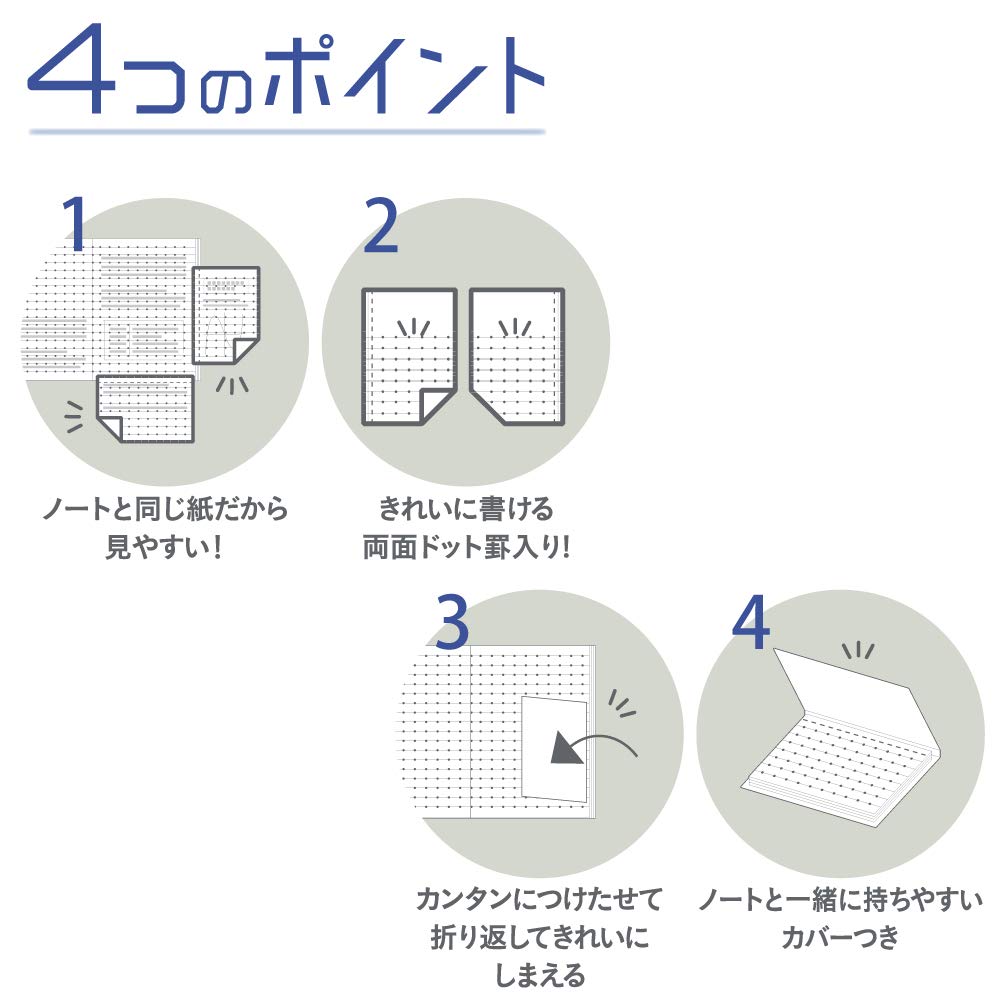 4つのポイント

1

ノートと同じ紙だから見やすい!

2

きれいに書ける両面ドット罫入り!

3

カンタンにつけたせて折り返してきれいにしまえる

4

ノートと一緒に持ちやすいカバーつき