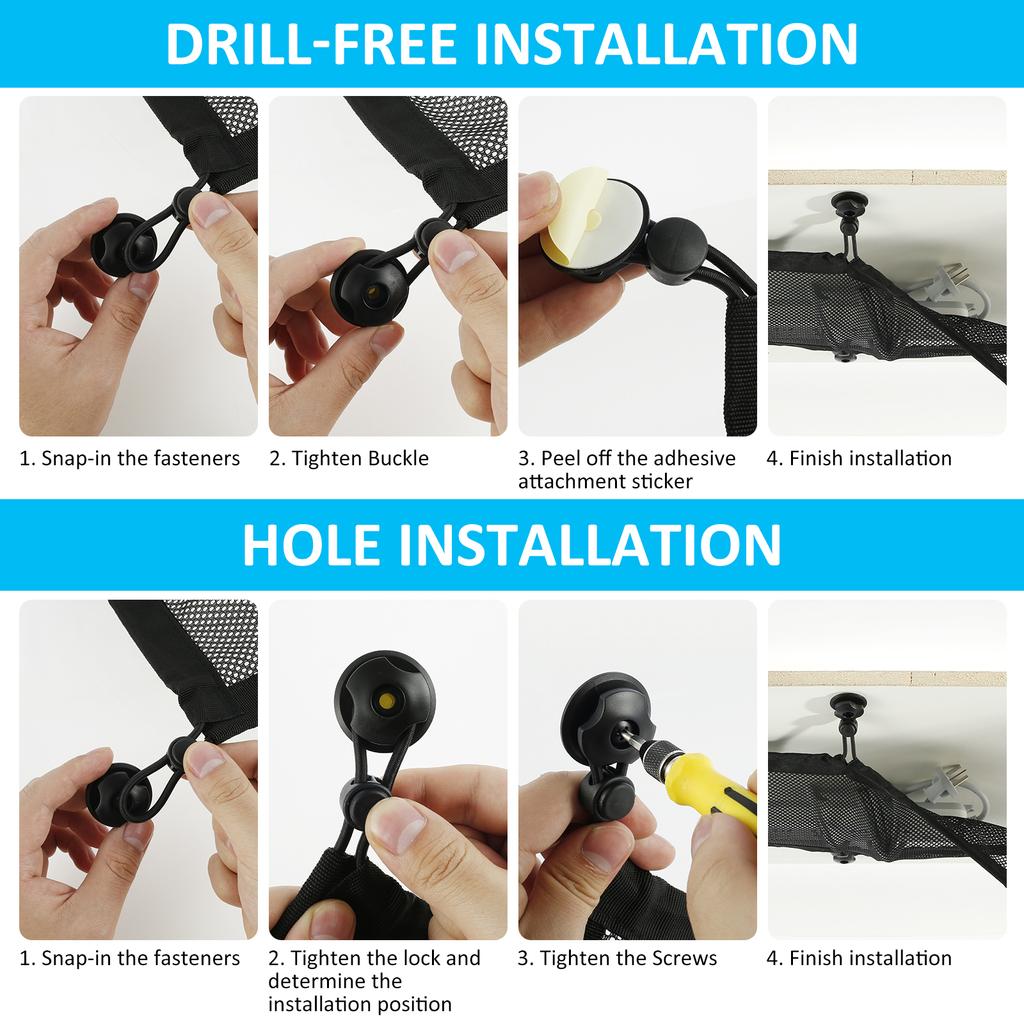 DRILL-FREE INSTALLATION

1. Snap-in the fasteners

2. Tighten Buckle

3. Peel off the adhesive attachment sticker

4. Finish installation

HOLE INSTALLATION

1. Snap-in the fasteners

2. Tighten the lock and determine the installation position

3. Tighten the Screws

4. Finish installation