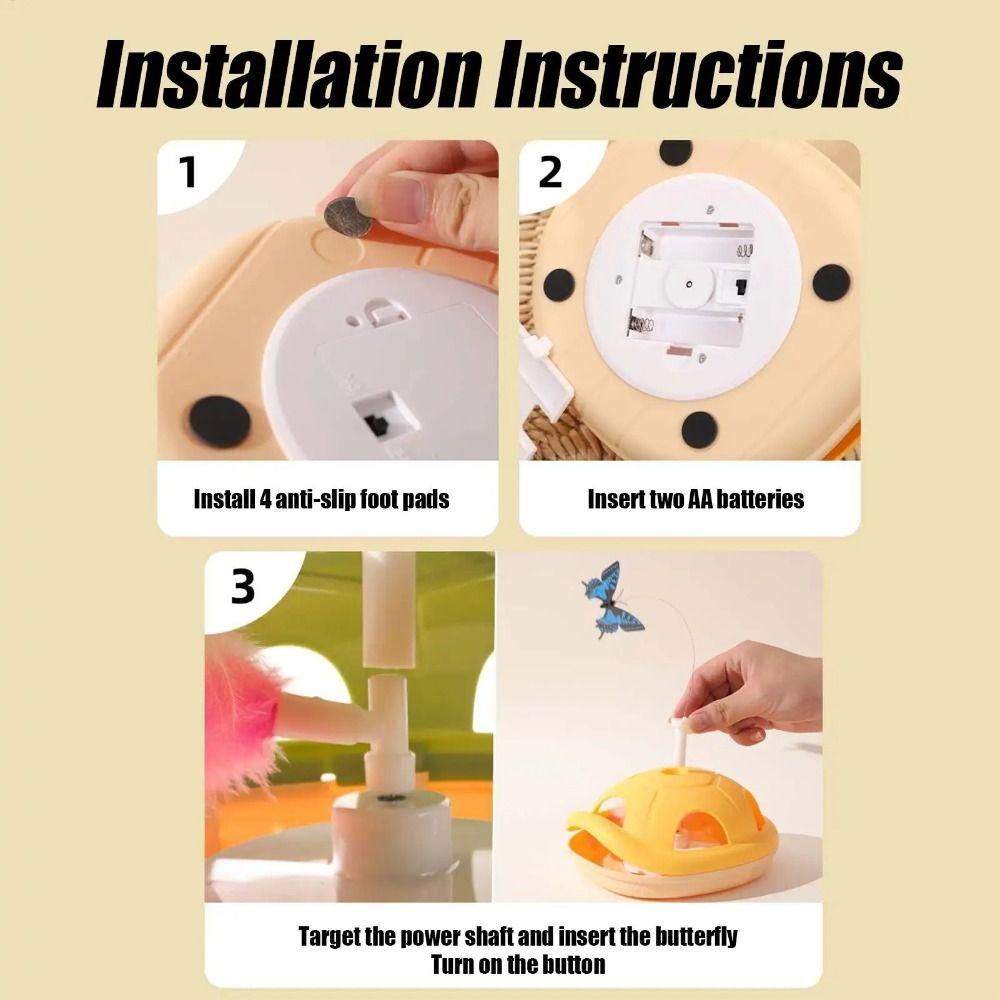 Installation Instructions

1

Install 4 anti-slip foot pads

2

Insert two AA batteries

3

Target the power shaft and insert the butterfly
Turn on the button