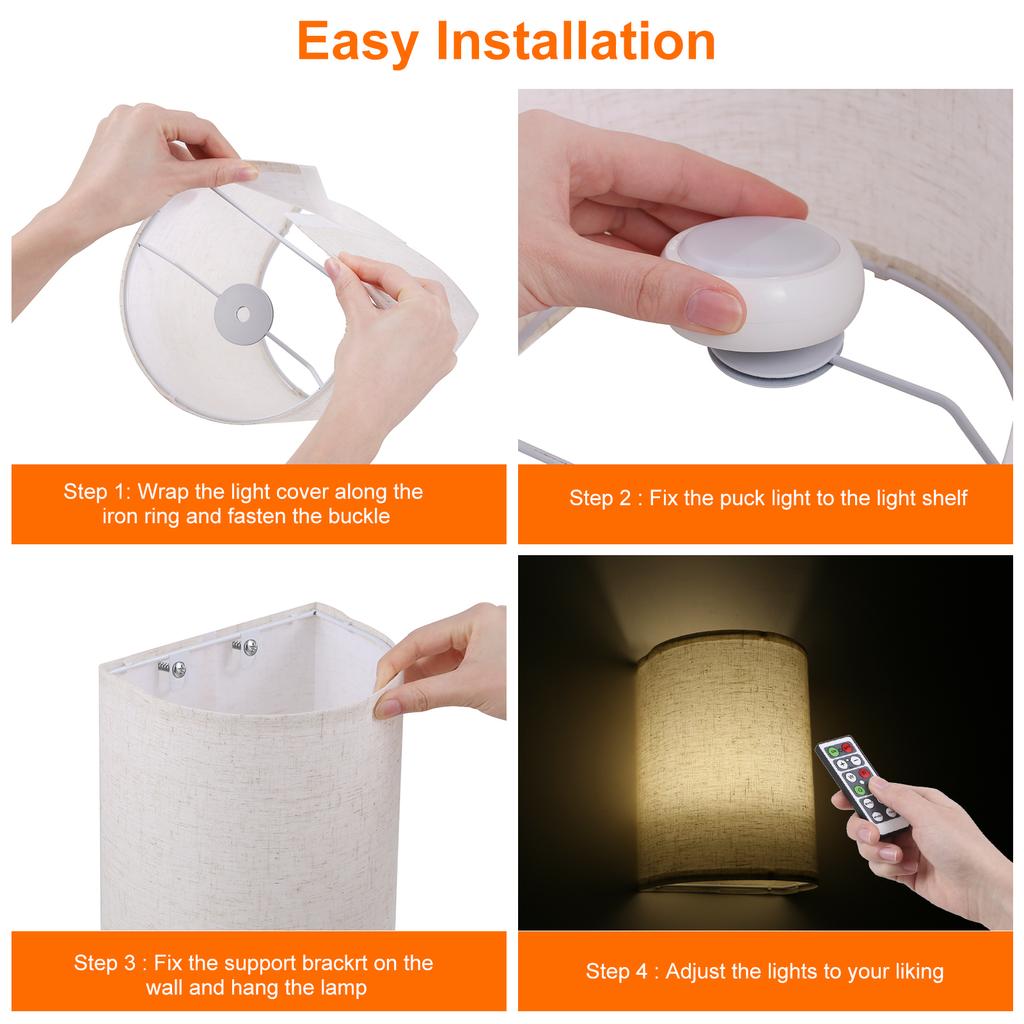 Easy Installation

Step 1: Wrap the light cover along the iron ring and fasten the buckle

Step 2 : Fix the puck light to the light shelf

Step 3 : Fix the support brackrt on the wall and hang the lamp

Step 4 : Adjust the lights to your liking