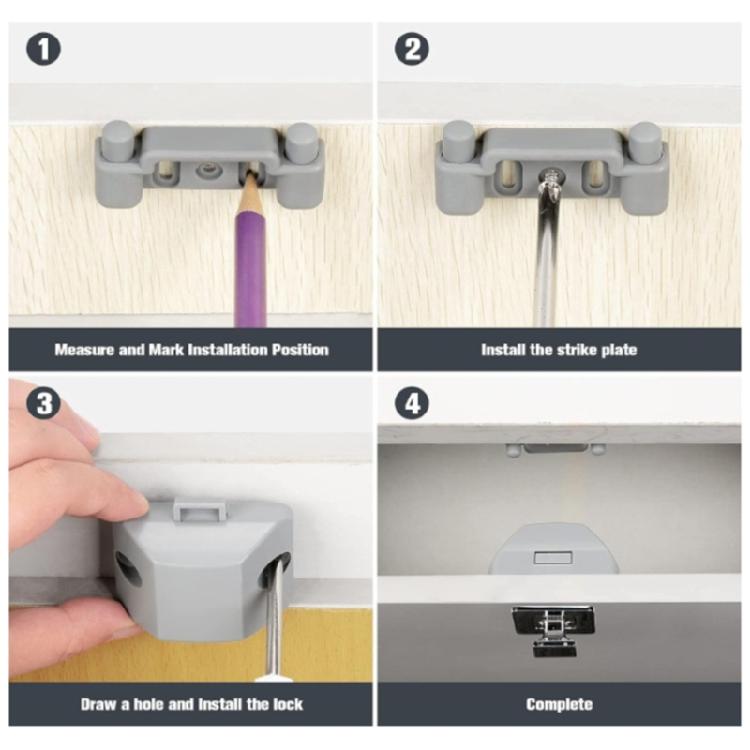 1

Measure and Mark Installation Position

2

Install the strike plate

3

Draw a hole and Install the lock

4

Complete