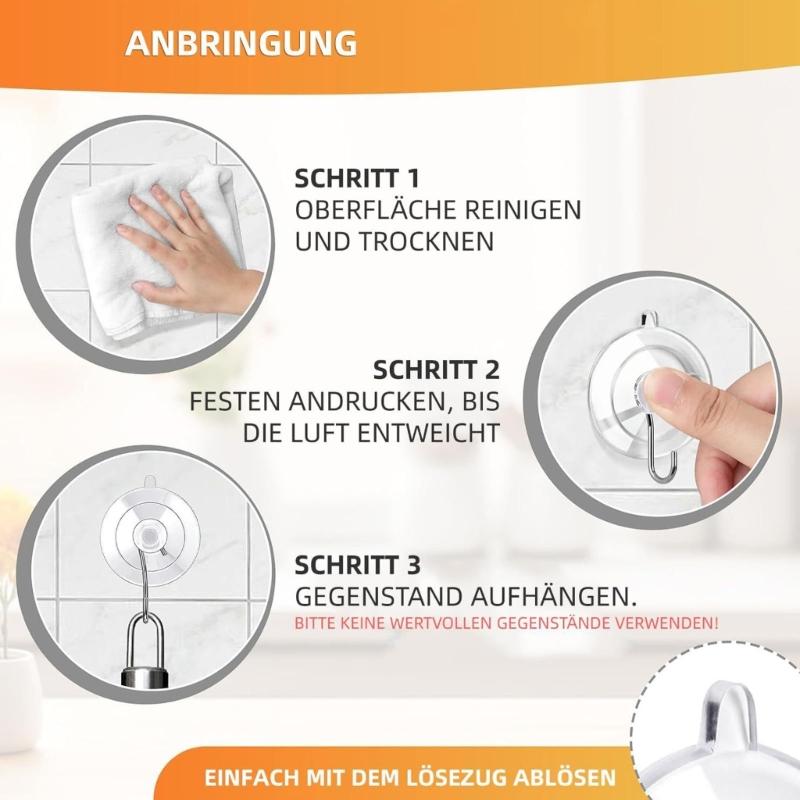 ANBRINGUNG

SCHRITT 1
OBERFLÄCHE REINIGEN UND TROCKNEN

SCHRITT 2
FESTEN ANDRUCKEN, BIS DIE LUFT ENTWEICHT

SCHRITT 3
GEGENSTAND AUFHÄNGEN.
BITTE KEINE WERTVOLLEN GEGENSTÄNDE VERWENDEN!

EINFACH MIT DEM LÖSEZUG ABLÖSEN