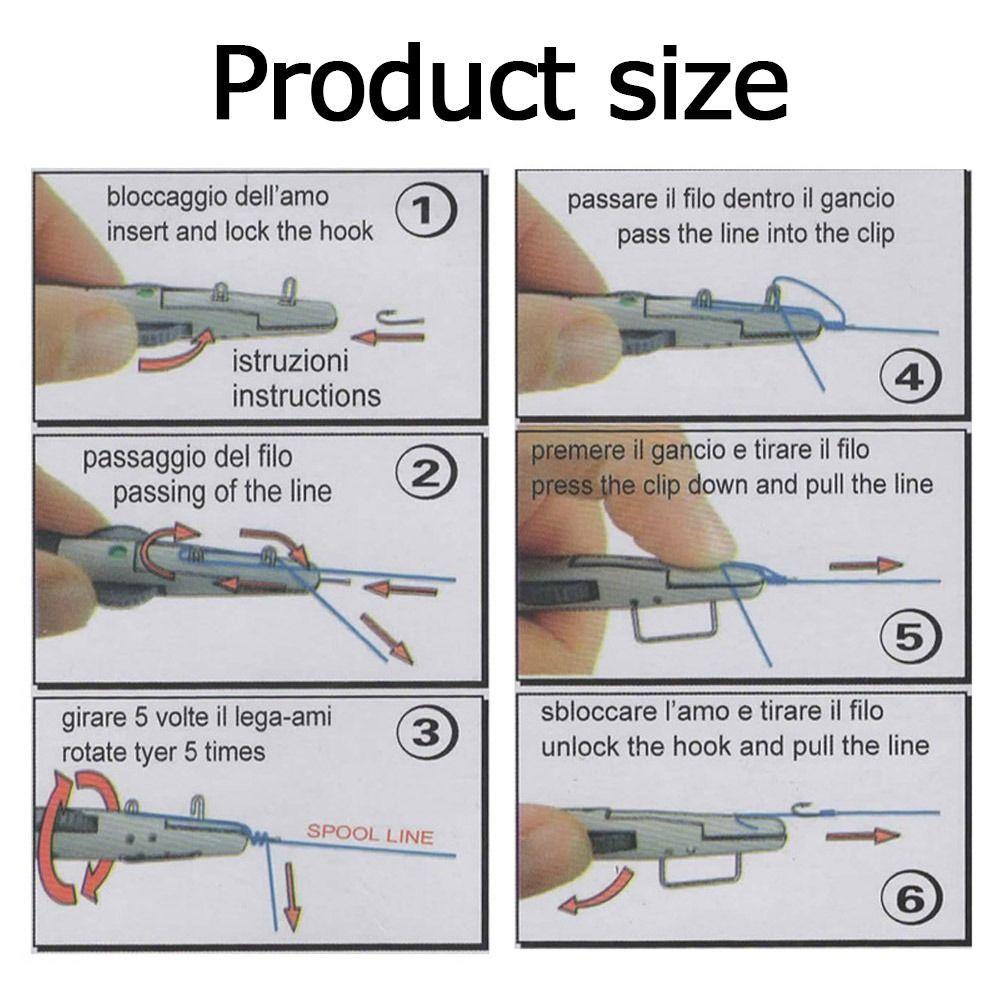 Product size

bloccaggio dell'amo
insert and lock the hook
1
istruzioni
instructions

passaggio del filo
passing of the line
2

girare 5 volte il lega-ami
rotate tyer 5 times
3
SPOOL LINE

passare il filo dentro il gancio
pass the line into the clip
4

premere il gancio e tirare il filo
press the clip down and pull the line
5

sbloccare l'amo e tirare il filo
unlock the hook and pull the line
6