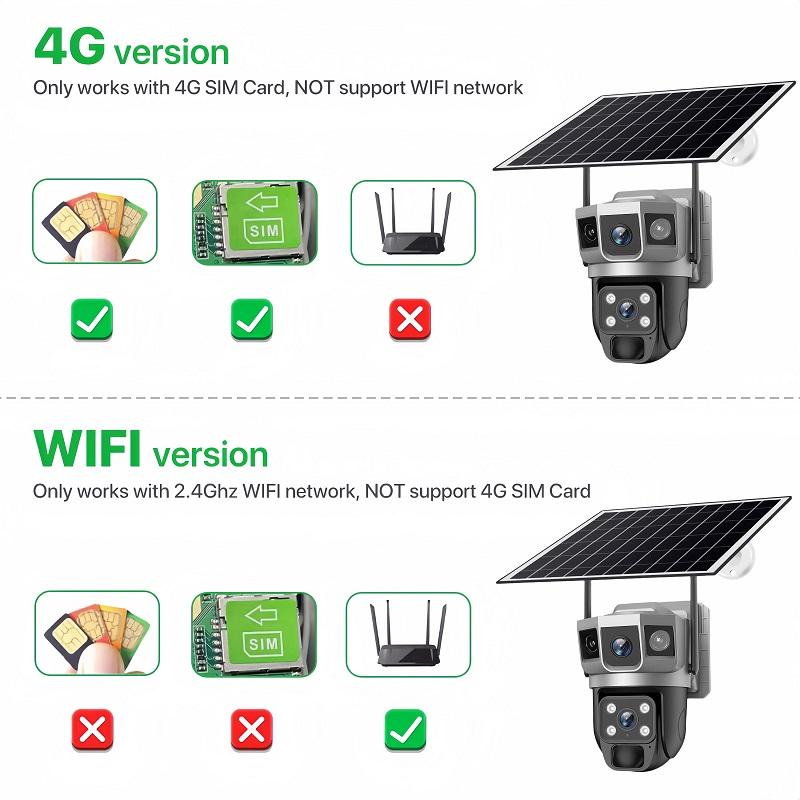 4G version
Only works with 4G SIM Card, NOT support WIFI network

SIM

WIFI version
Only works with 2.4Ghz WIFI network, NOT support 4G SIM Card

SIM