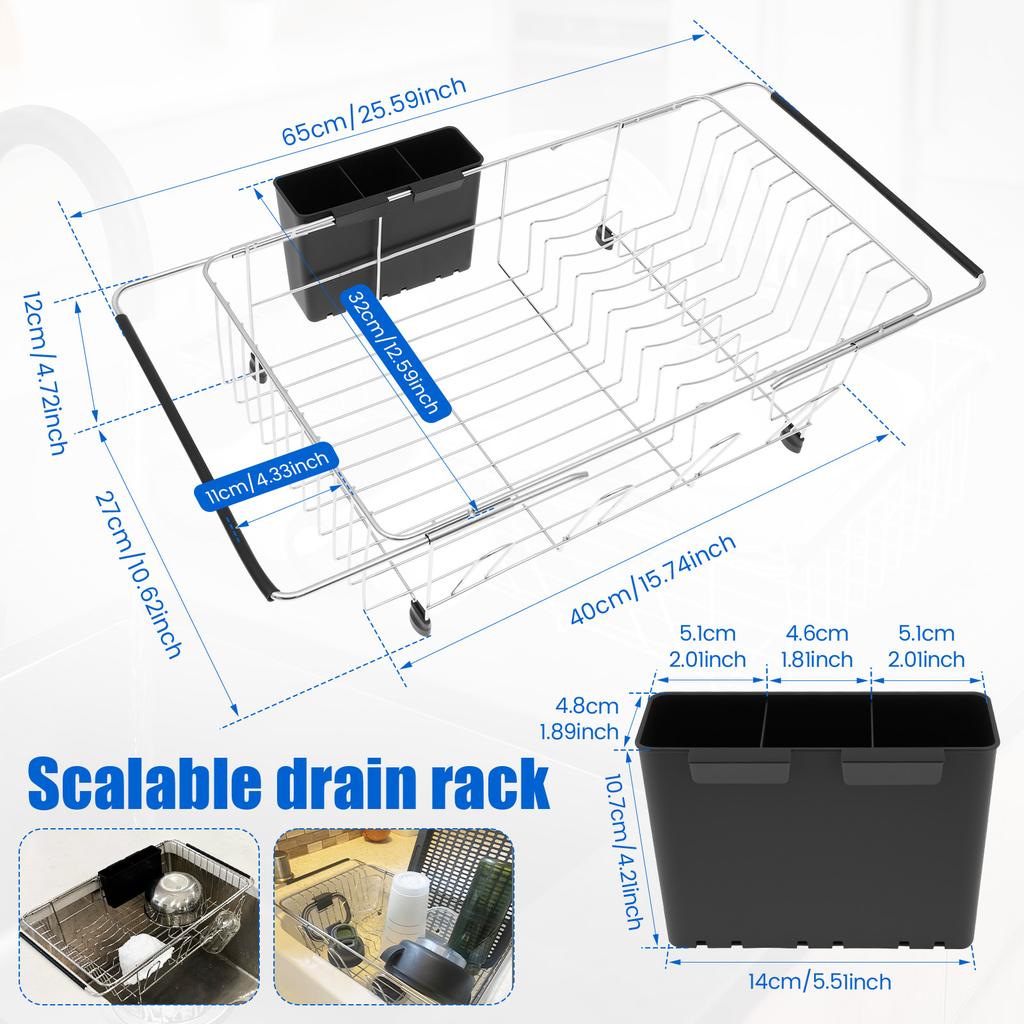 65cm/25.59inch

12cm/4.72inch

32cm/12.59inch

11cm/4.33inch

27cm/10.62inch

40cm/15.74inch

5.1cm 2.01inch

4.6cm 1.81inch

5.1cm 2.01inch

4.8cm 1.89inch

10.7cm/4.21inch

14cm/5.51inch

Scalable drain rack