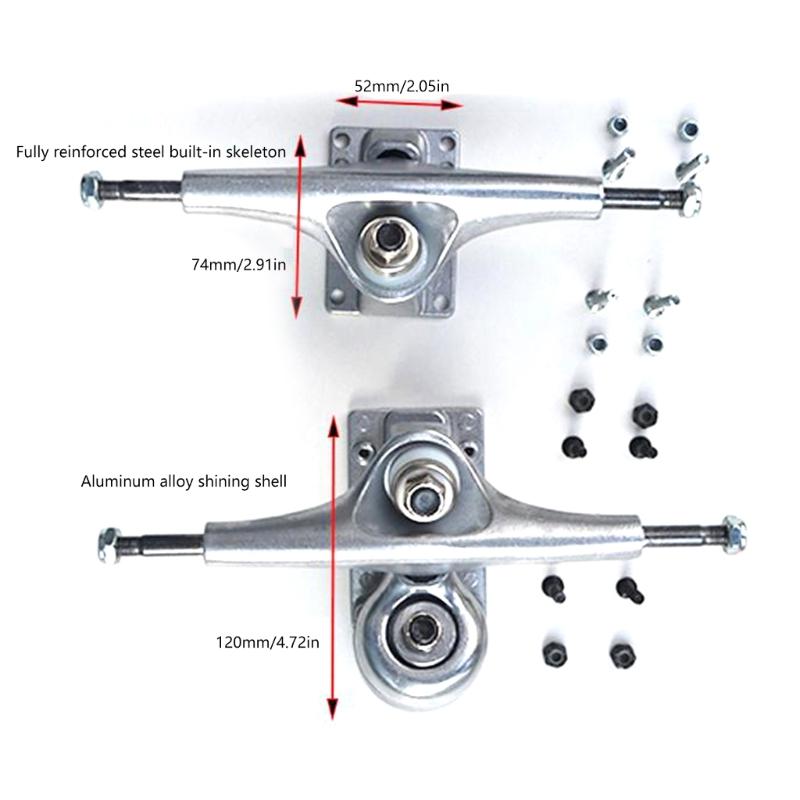 52mm/2.05in

Fully reinforced steel built-in skeleton

74mm/2.91in

Aluminum alloy shining shell

120mm/4.72in