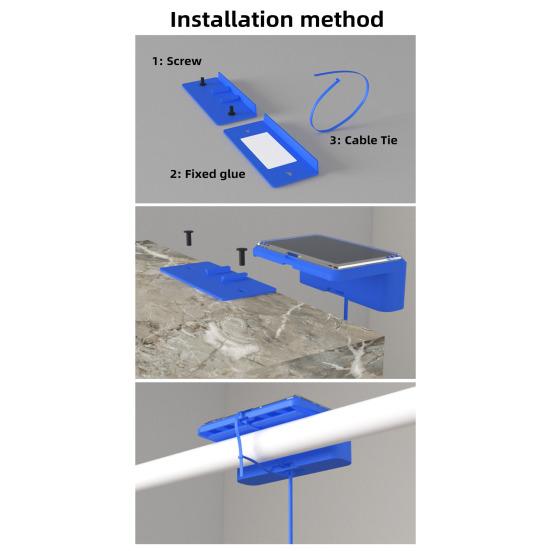 Installation method

1: Screw

3: Cable Tie

2: Fixed glue