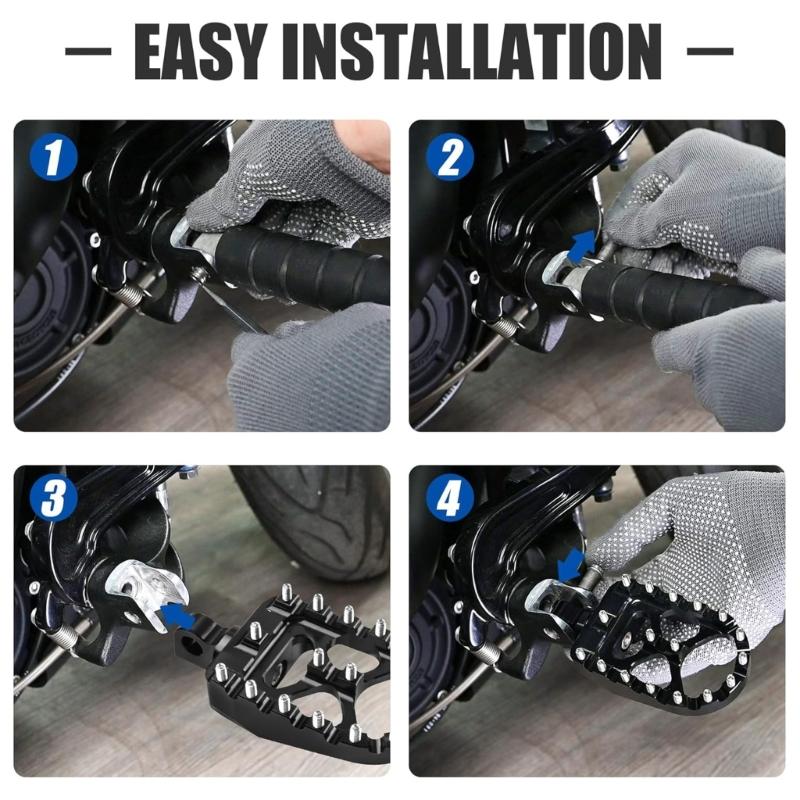 — EASY INSTALLATION —

1

2

3

4