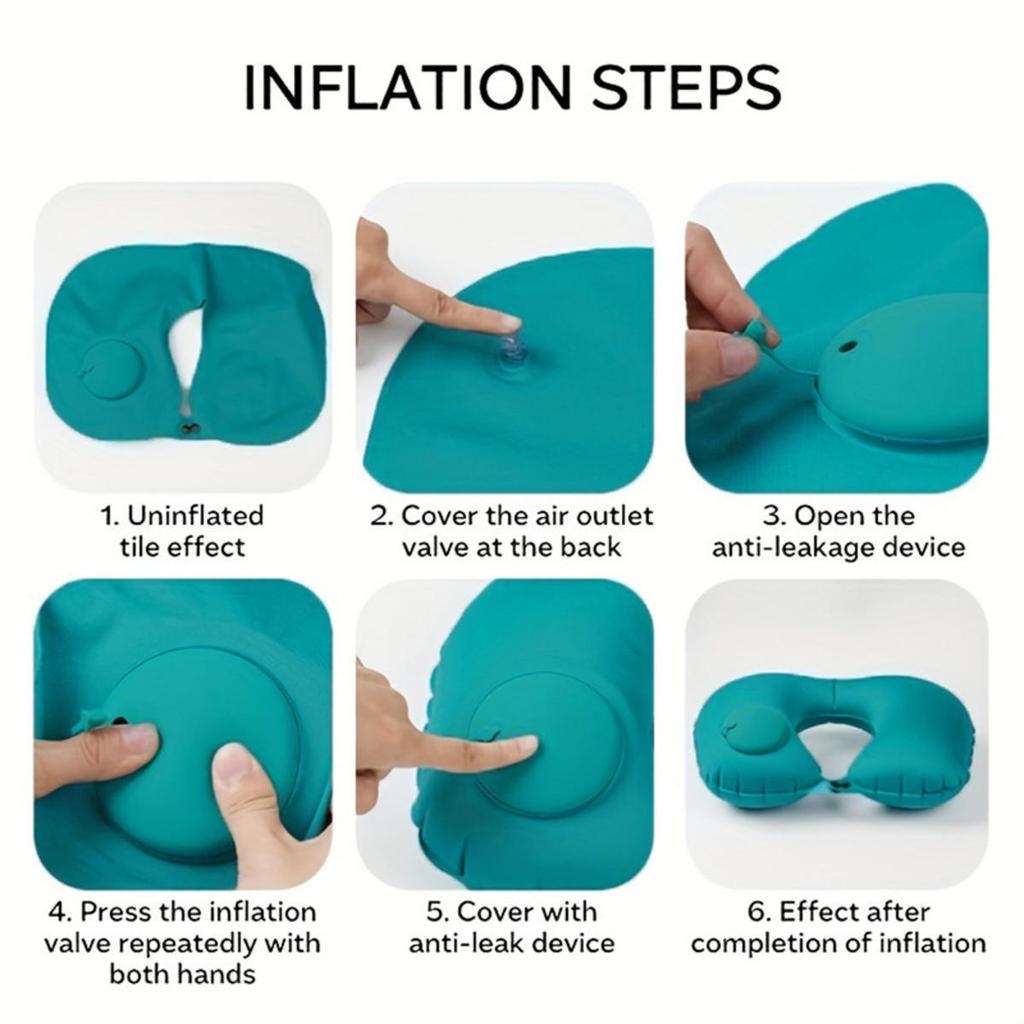 INFLATION STEPS

1. Uninflated tile effect

2. Cover the air outlet valve at the back

3. Open the anti-leakage device

4. Press the inflation valve repeatedly with both hands

5. Cover with anti-leak device

6. Effect after completion of inflation