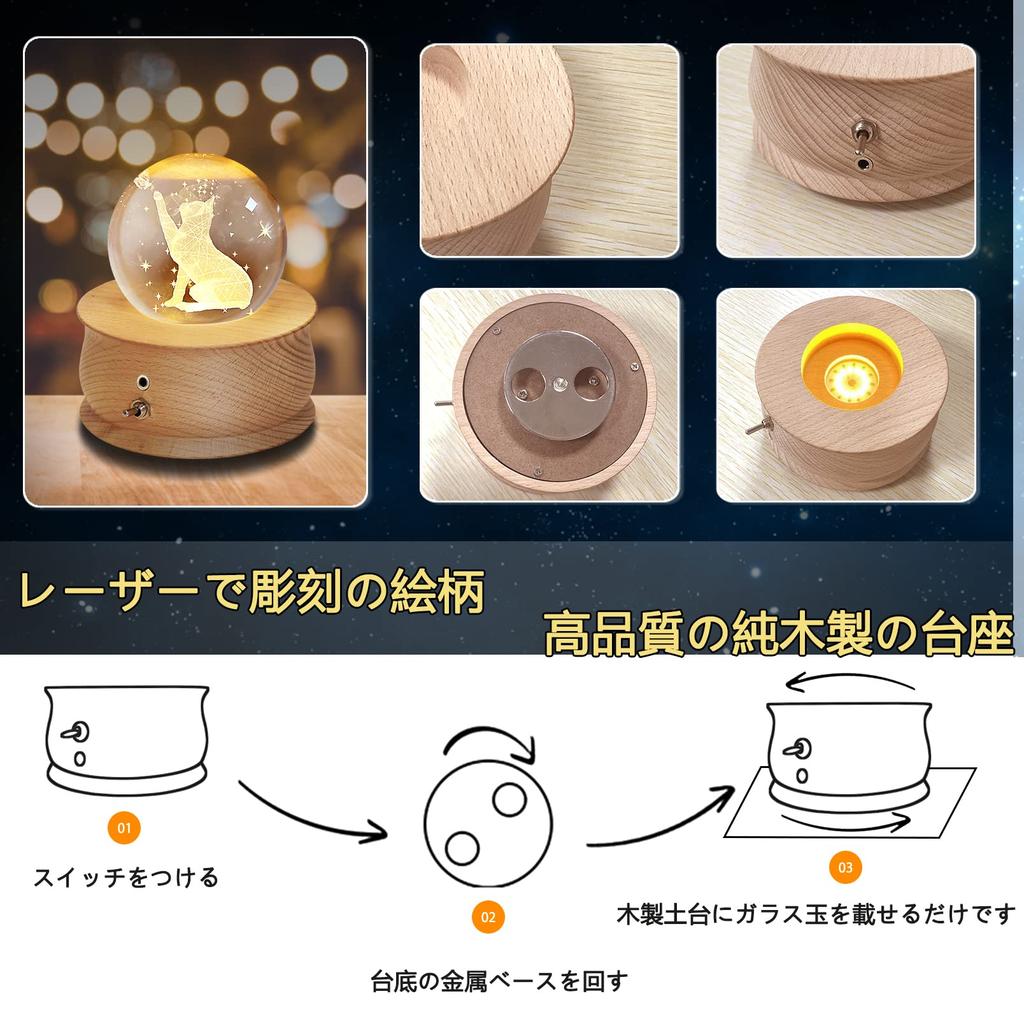 レーザーで彫刻の絵柄

高品質の純木製の台座

01

スイッチをつける

02

台底の金属ベースを回す

03

木製土台にガラス玉を載せるだけです