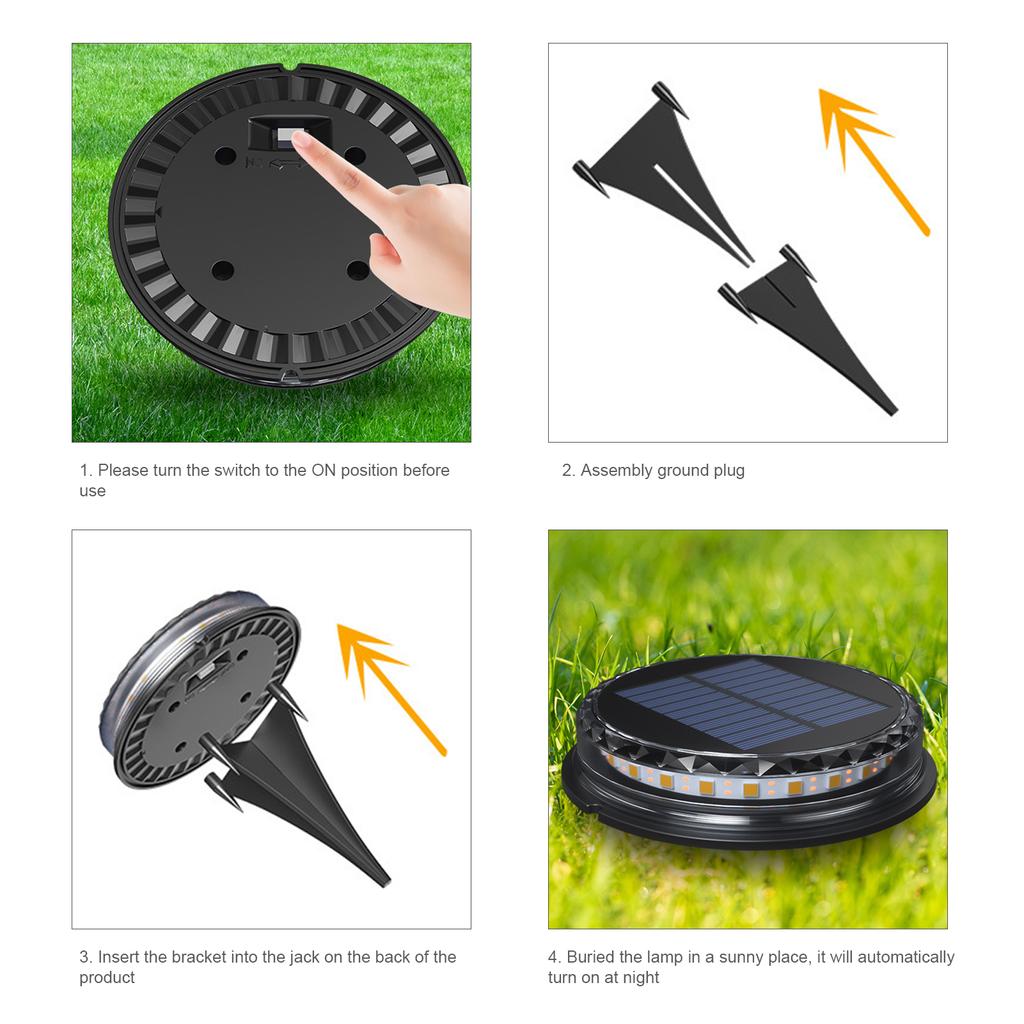 1. Please turn the switch to the ON position before use

2. Assembly ground plug

3. Insert the bracket into the jack on the back of the product

4. Buried the lamp in a sunny place, it will automatically turn on at night