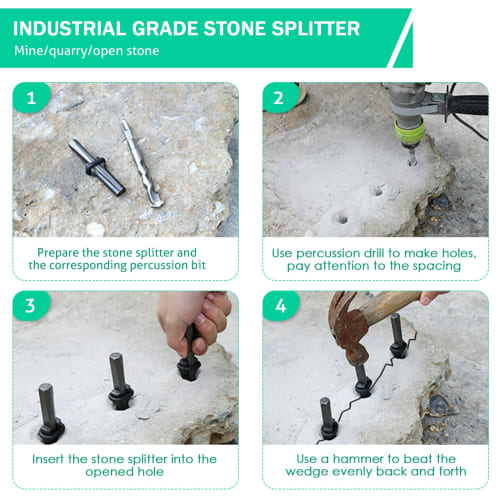 INDUSTRIAL GRADE STONE SPLITTER
Mine/quarry/open stone

1
Prepare the stone splitter and the corresponding percussion bit

2
Use percussion drill to make holes, pay attention to the spacing

3
Insert the stone splitter into the opened hole

4
Use a hammer to beat the wedge evenly back and forth