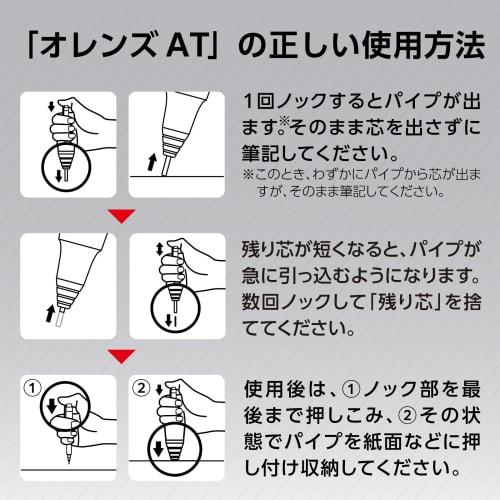 「オレンズ AT」の正しい使用方法

1回ノックするとパイプが出ます。※そのまま芯を出さずに筆記してください。
※このとき、わずかにパイプから芯が出ますが、そのまま筆記してください。

残り芯が短くなると、パイプが急に引っ込むようになります。数回ノックして「残り芯」を捨ててください。

①

②

使用後は、①ノック部を最後まで押しこみ、②その状態でパイプを紙面などに押し付け収納してください。