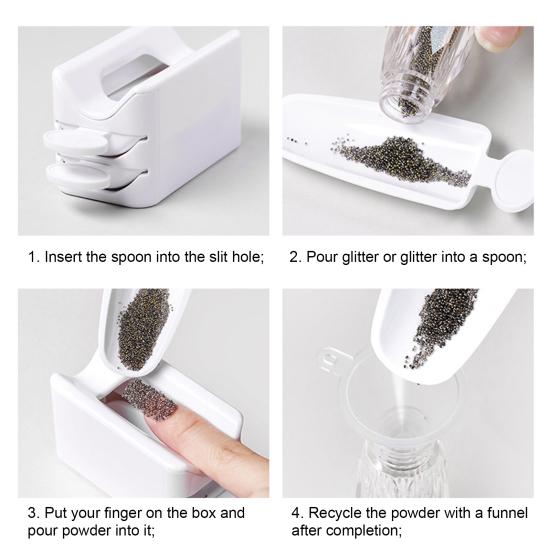 1. Insert the spoon into the slit hole;

2. Pour glitter or glitter into a spoon;

3. Put your finger on the box and pour powder into it;

4. Recycle the powder with a funnel after completion;