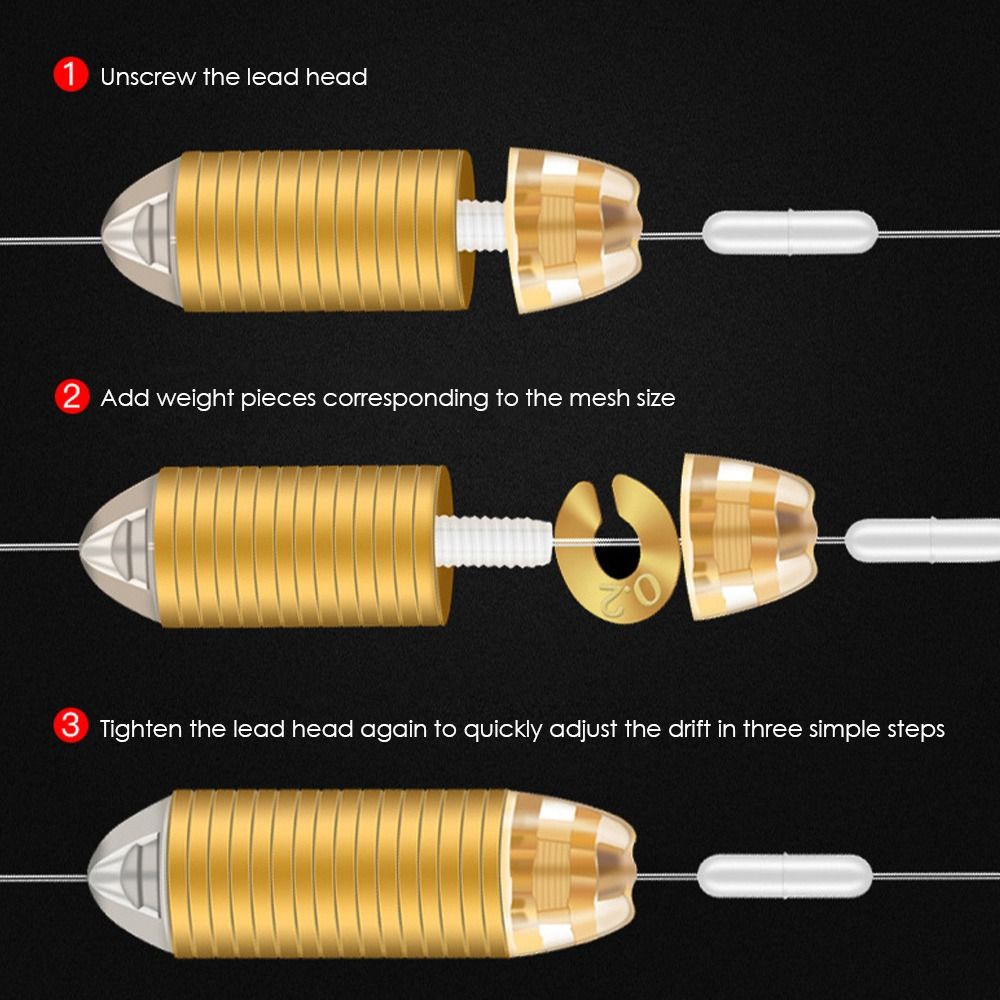 1 Unscrew the lead head

2 Add weight pieces corresponding to the mesh size

0.2

3 Tighten the lead head again to quickly adjust the drift in three simple steps