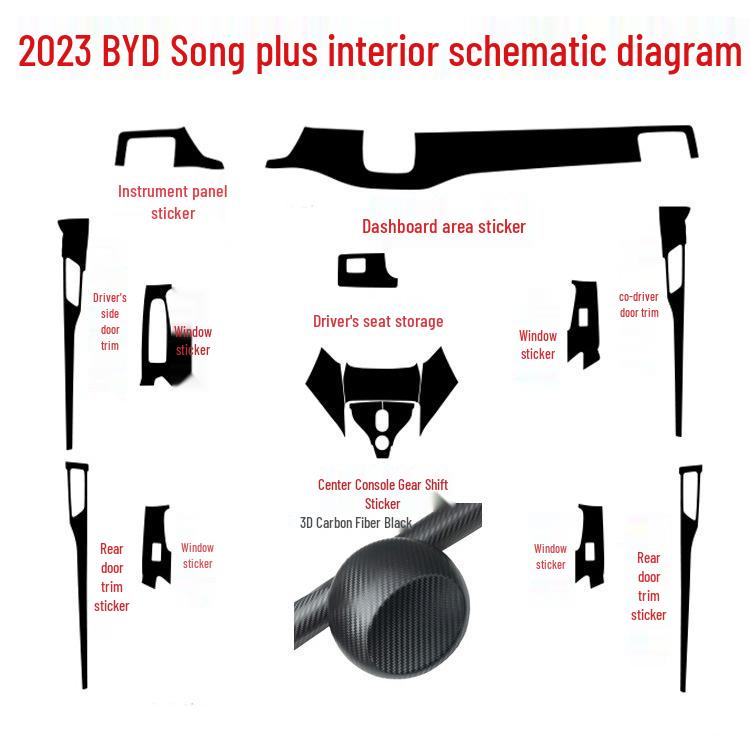 2023 BYD Song plus interior schematic diagram

Instrument panel sticker

Dashboard area sticker

Driver's side door trim

Window sticker

Driver's seat storage

Window sticker

co-driver door trim

Center Console Gear Shift Sticker

3D Carbon Fiber Black

Rear door trim sticker

Window sticker

Window sticker

Rear door trim sticker